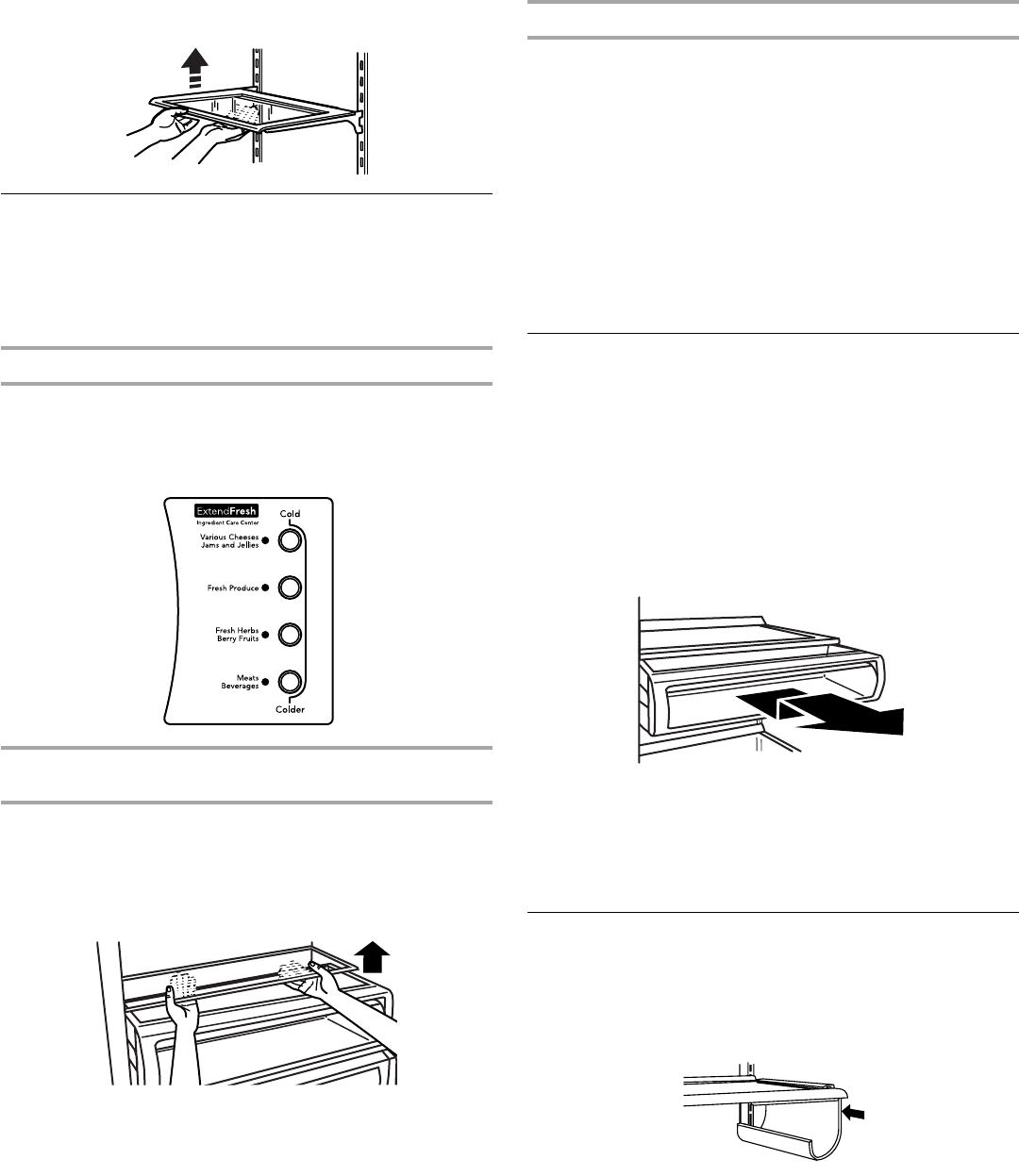 ExtendFresh
Ingredient Care Center
Cold
Various Cheeses Jams and Jellies
Fresh Produce
Fresh Herbs Berry Fruits
Meats Beverages
Colder