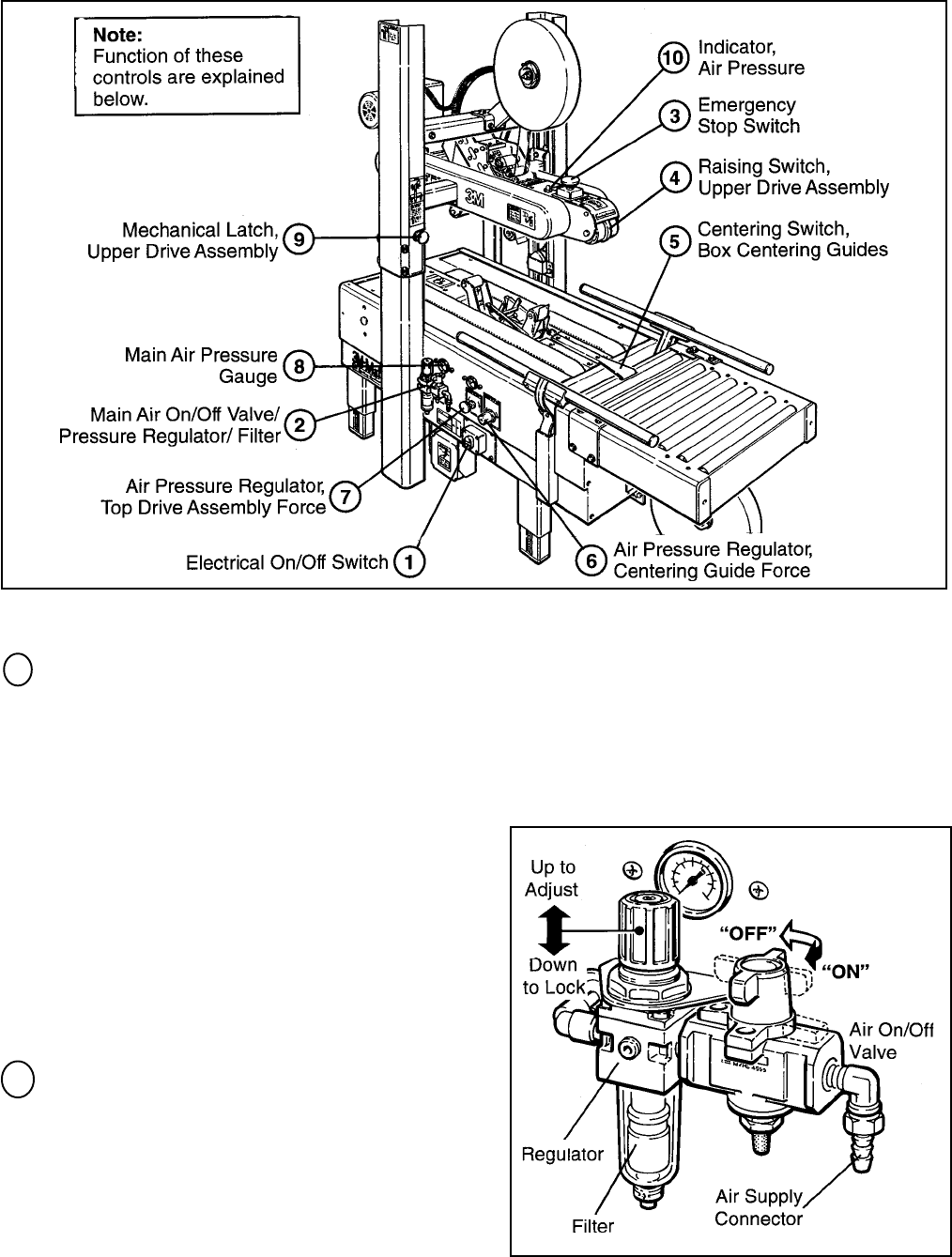 Note:
Function of these controls are explained below.

10 Indicator, Air Pressure

3 Emergency Stop Switch

4 Raising Switch, Upper Drive Assembly

5 Centering Switch, Box Centering Guides

Mechanical Latch, Upper Drive Assembly 9

Main Air Pressure Gauge 8

Main Air On/Off Valve/ Pressure Regulator/ Filter 2

Air Pressure Regulator, Top Drive Assembly Force 7

Electrical On/Off Switch 1

6 Air Pressure Regulator, Centering Guide Force

3M

Up to Adjust

Down to Lock

"OFF"

"ON"

Air On/Off Valve

Regulator

Filter

Air Supply Connector