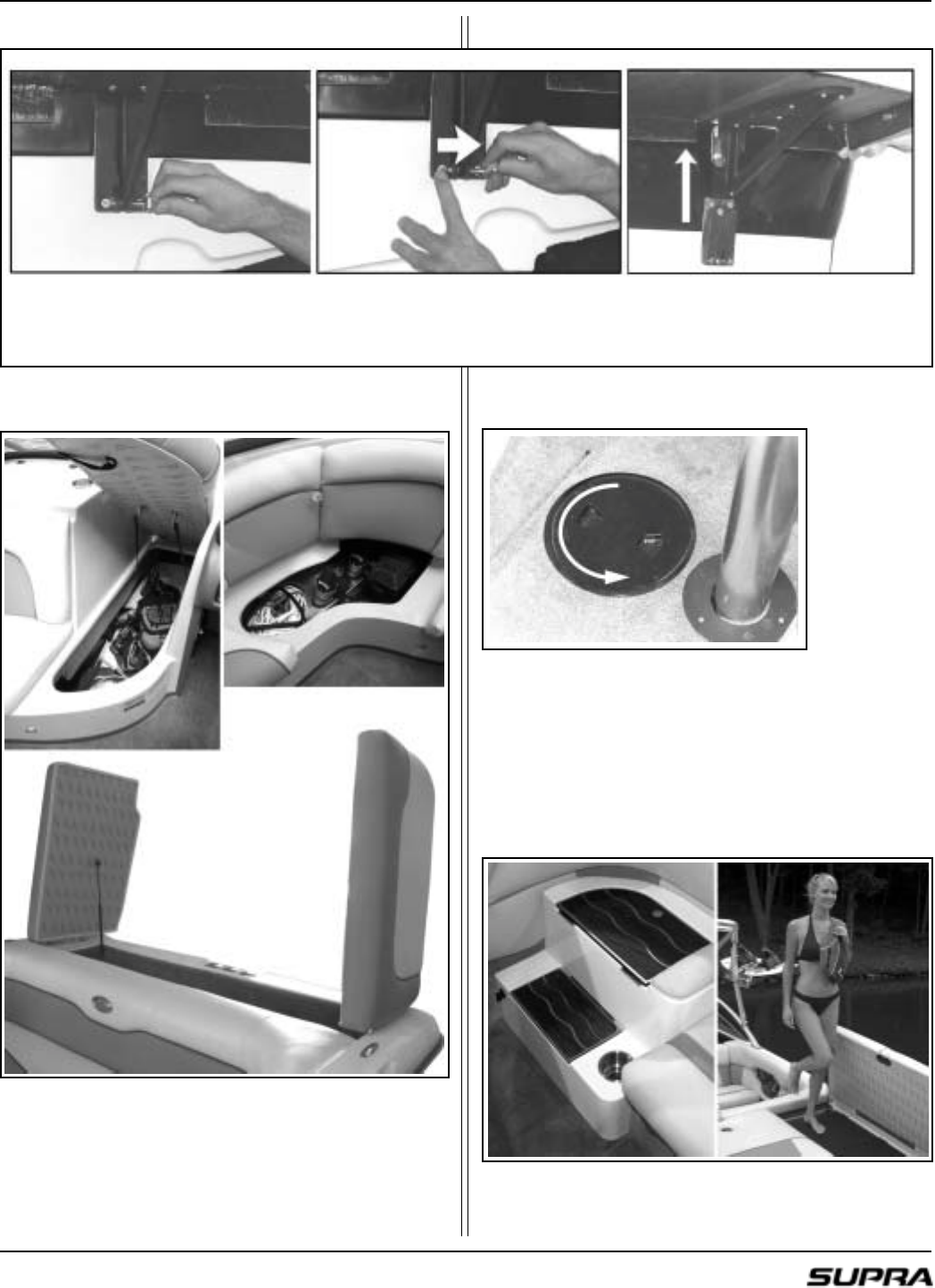 SUPRA