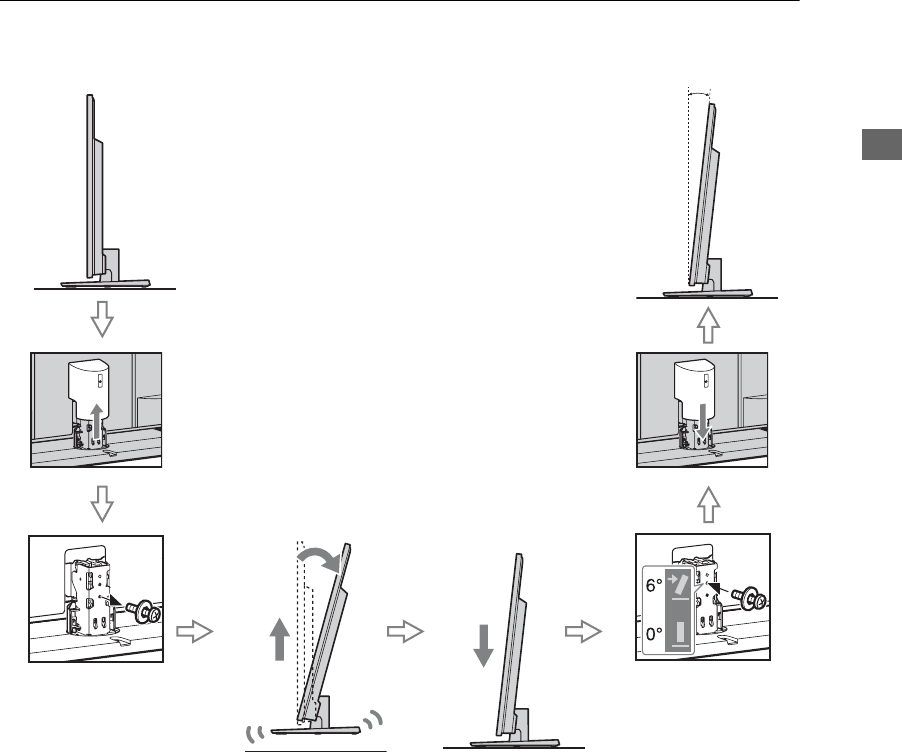 6°
0°