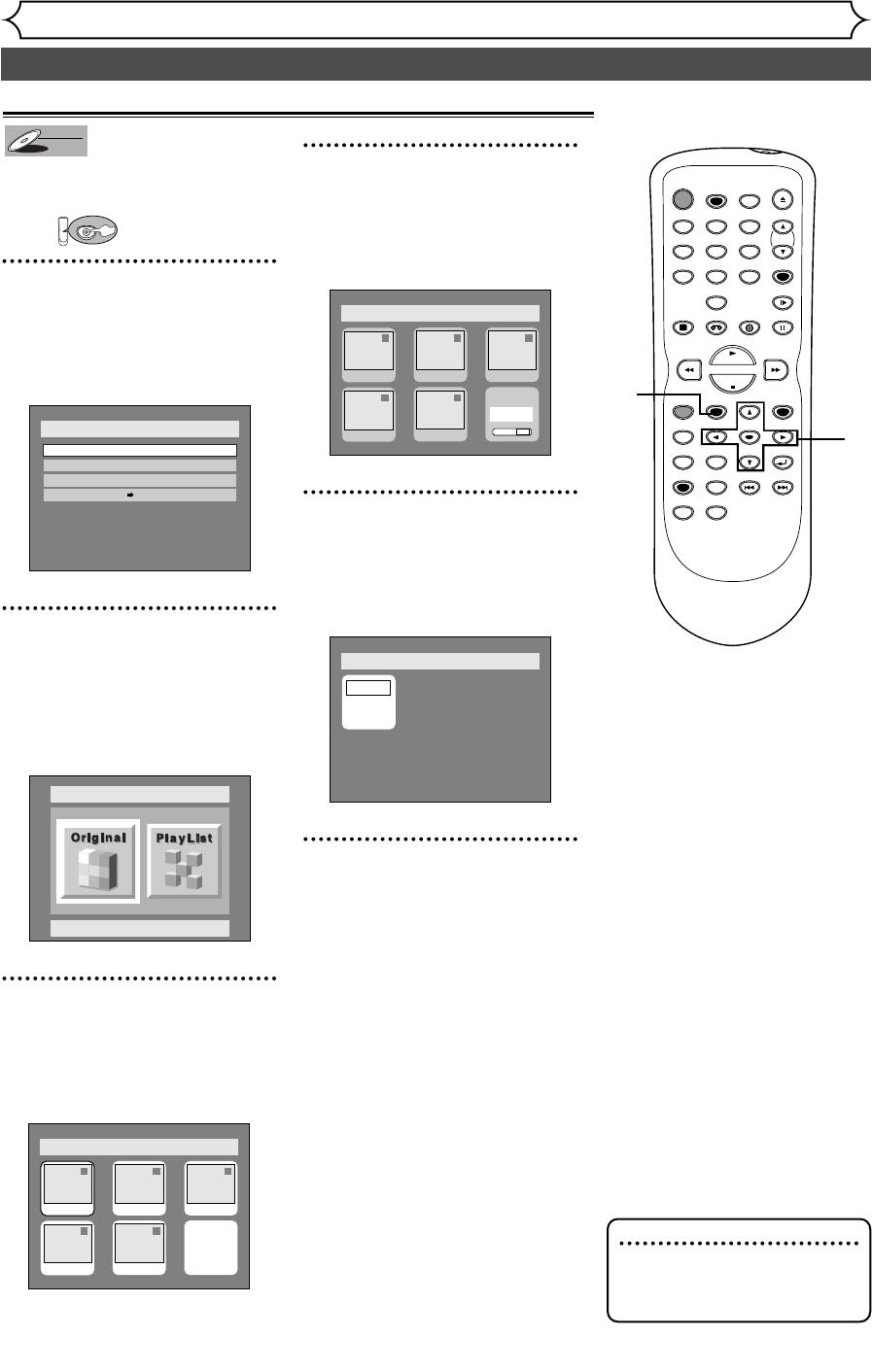 Original

PlayList