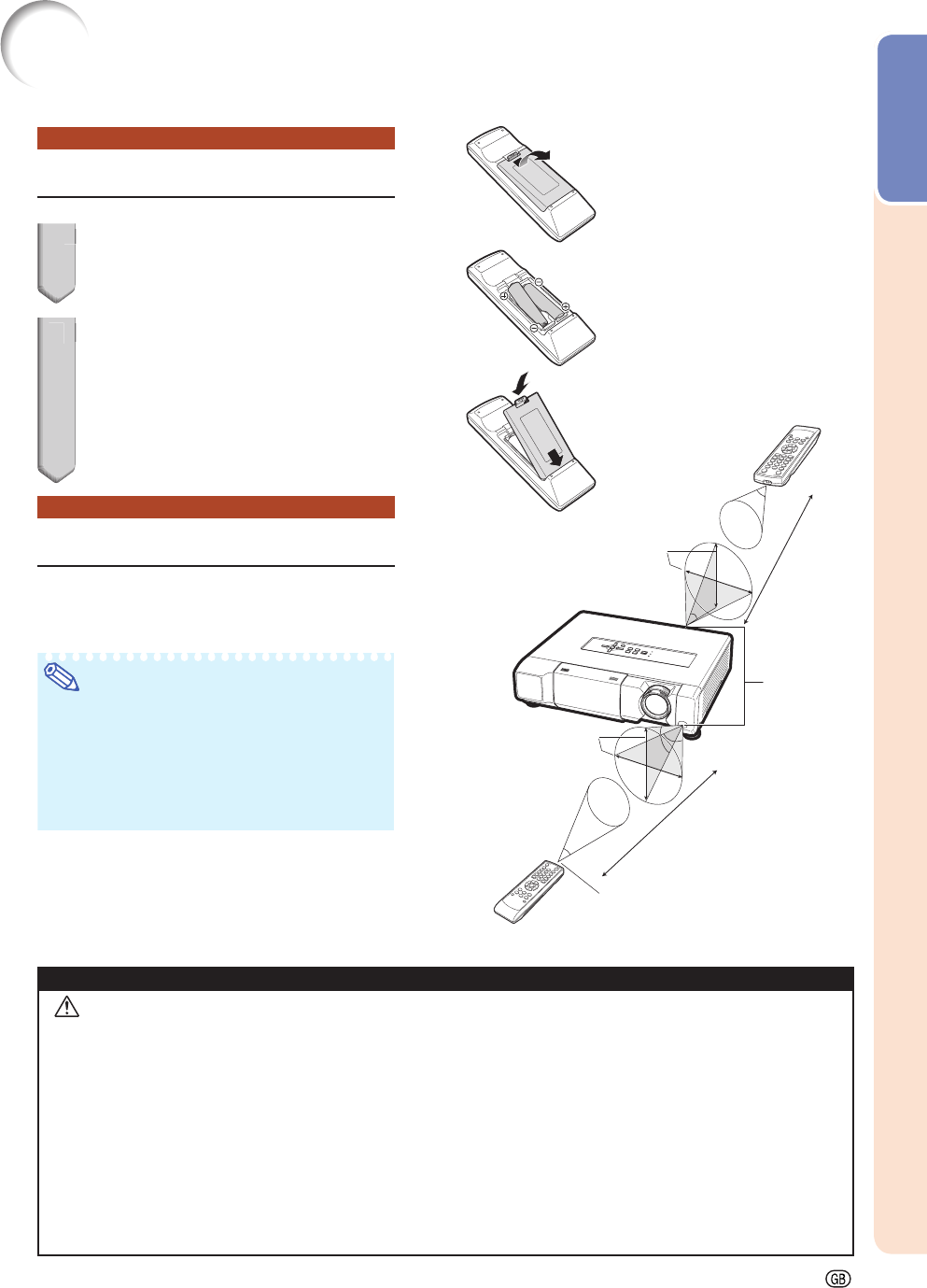 GB