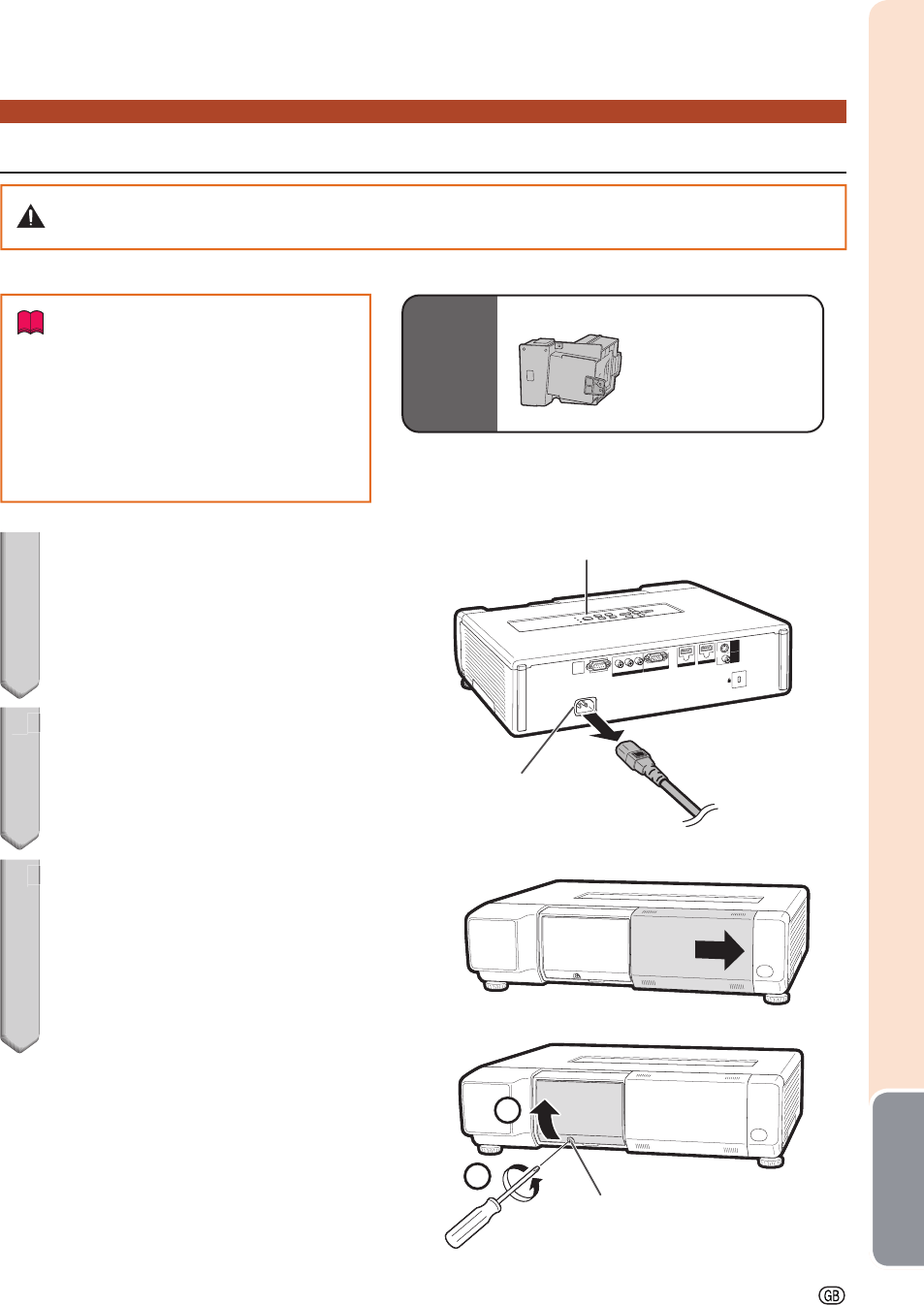 GB