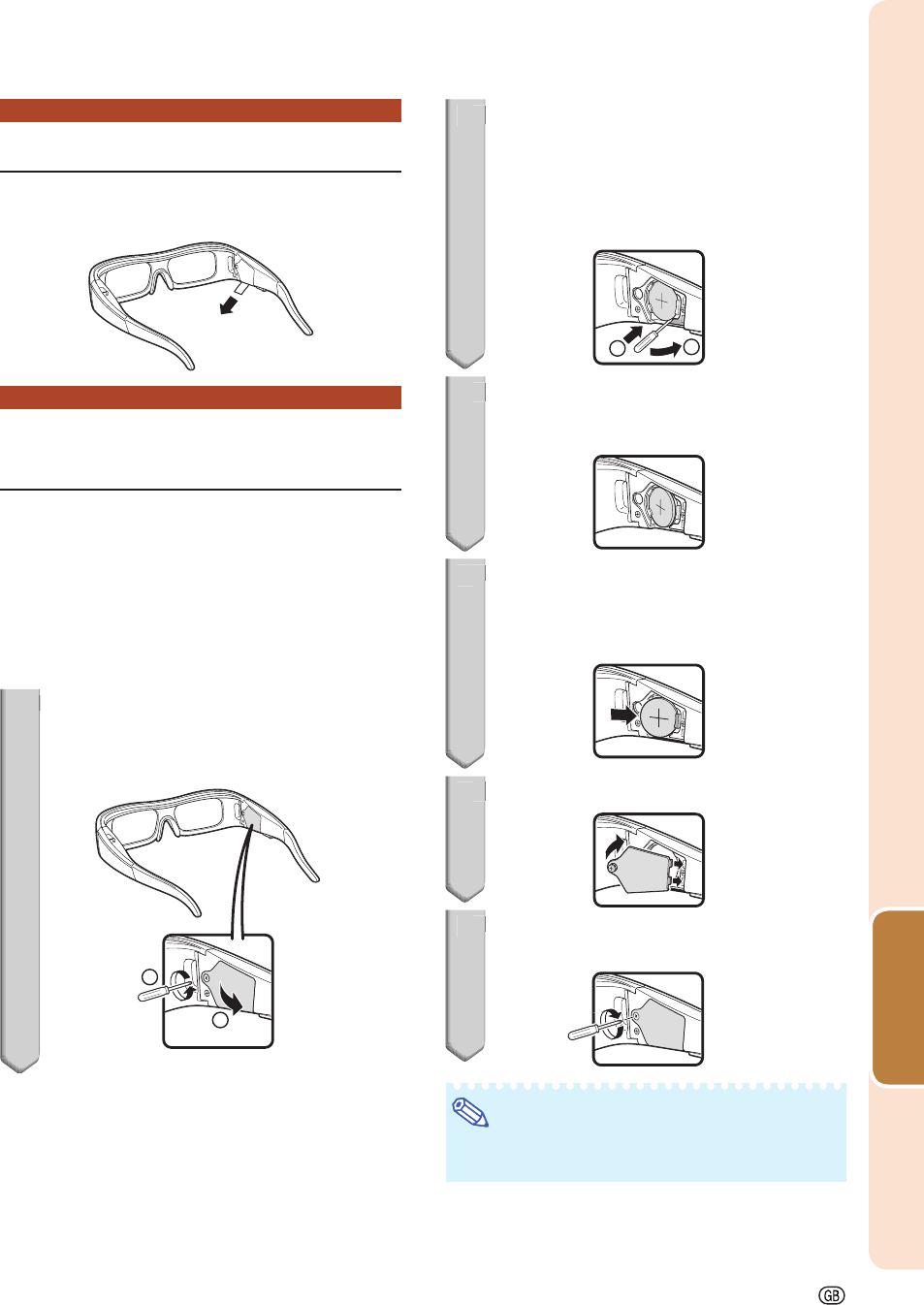 GB