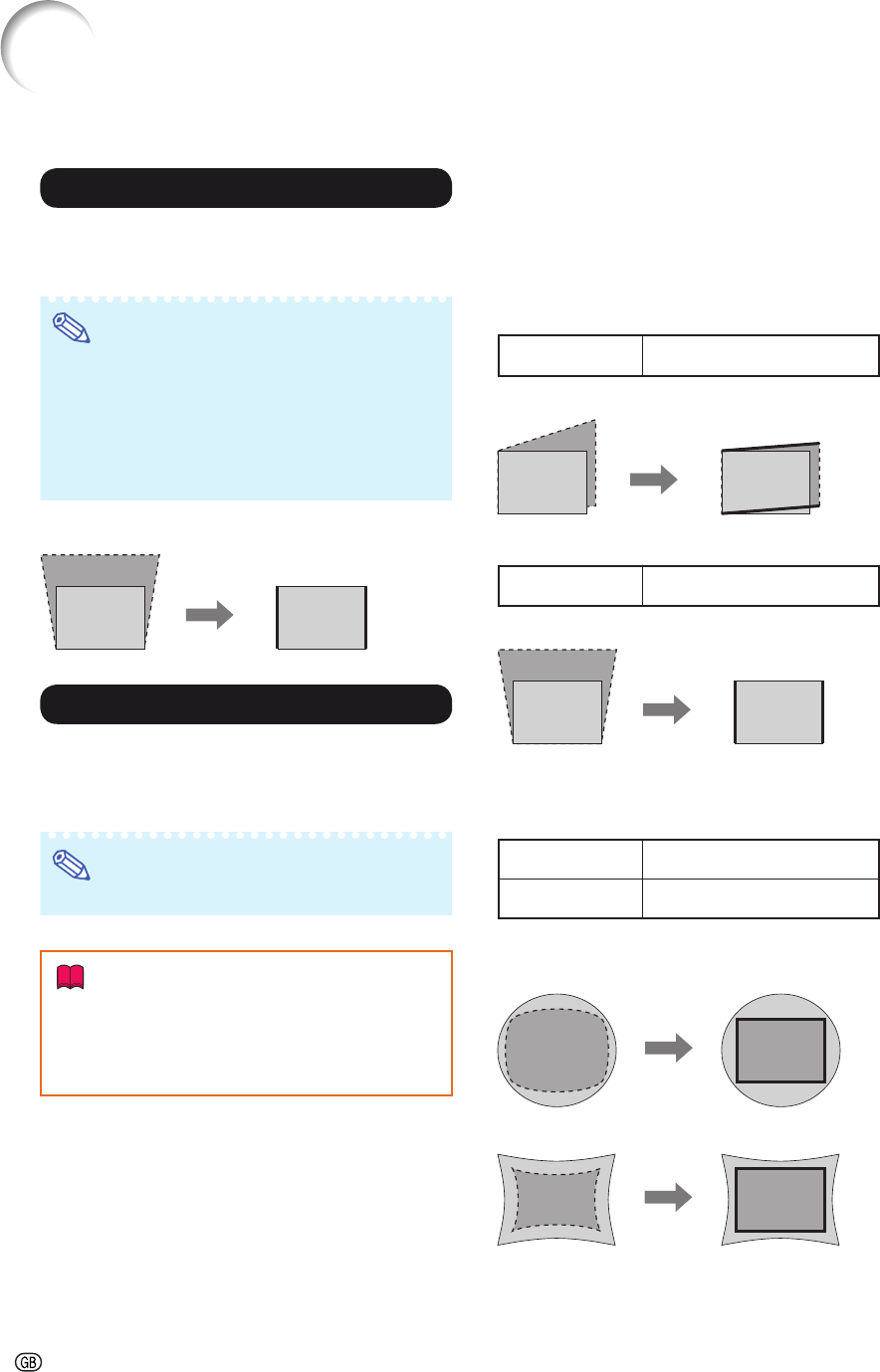 GB