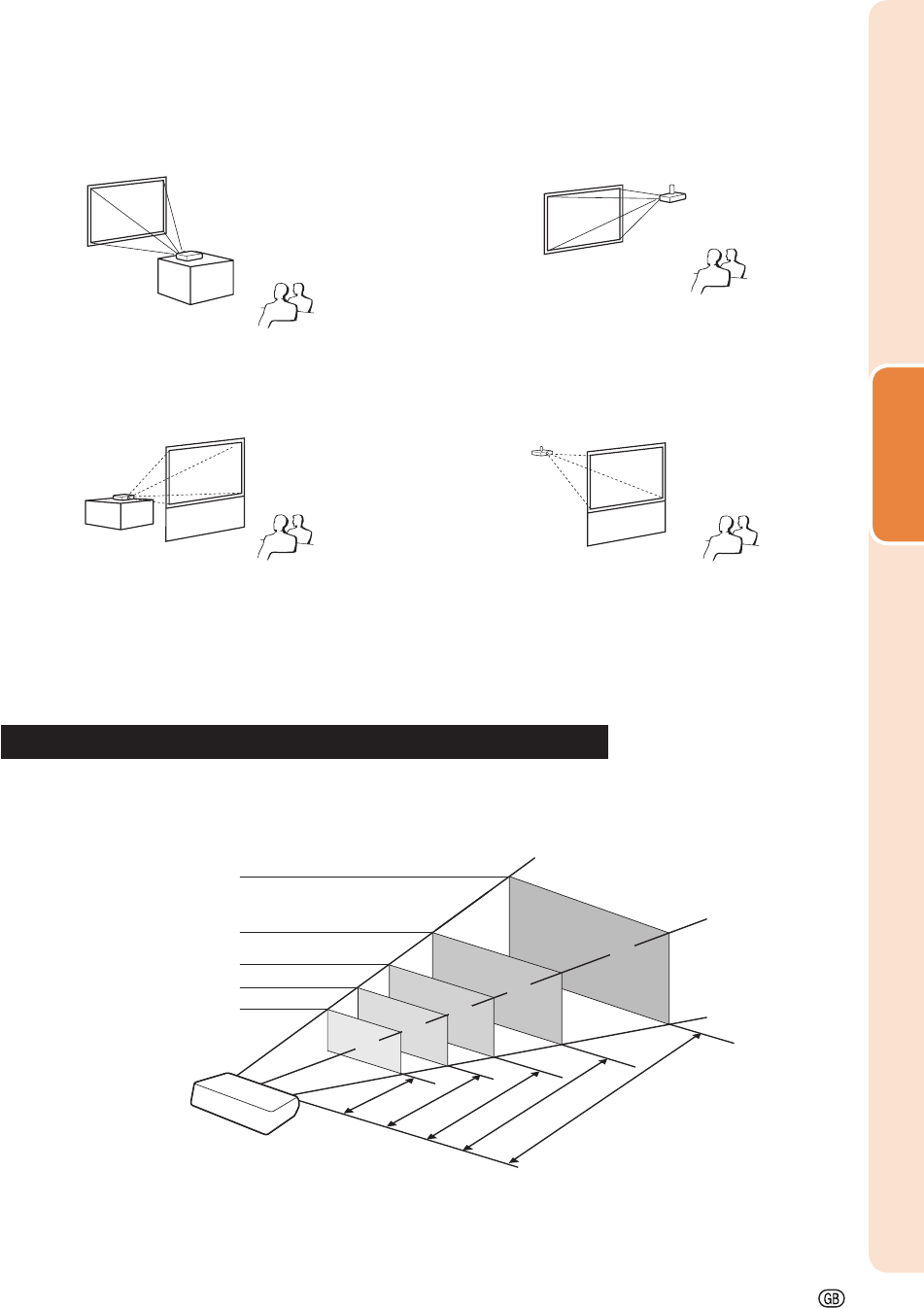 GB