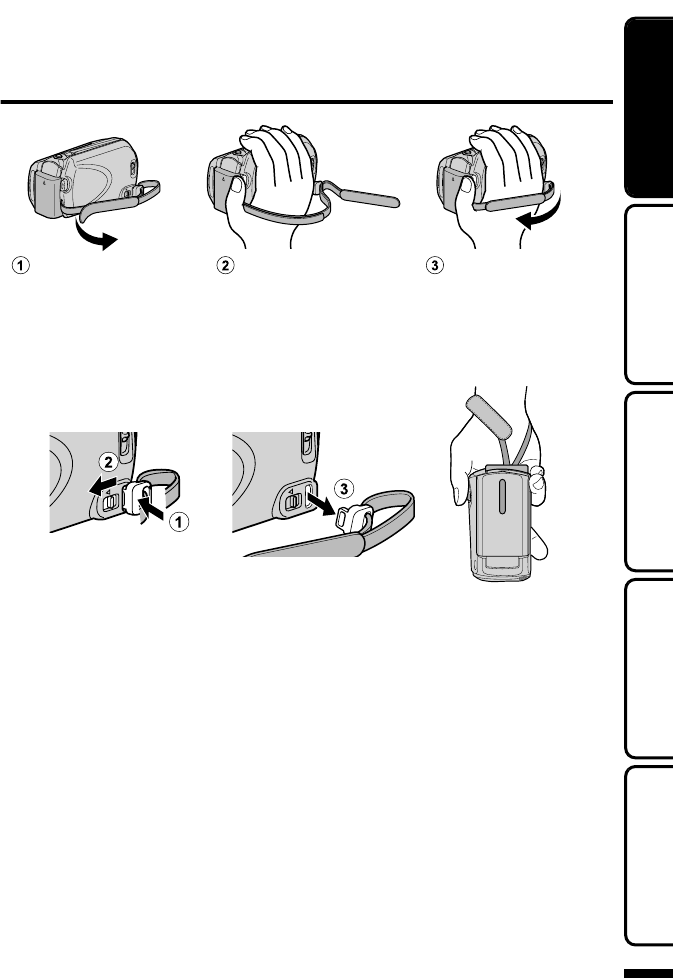 ①
②
③
②
①
③