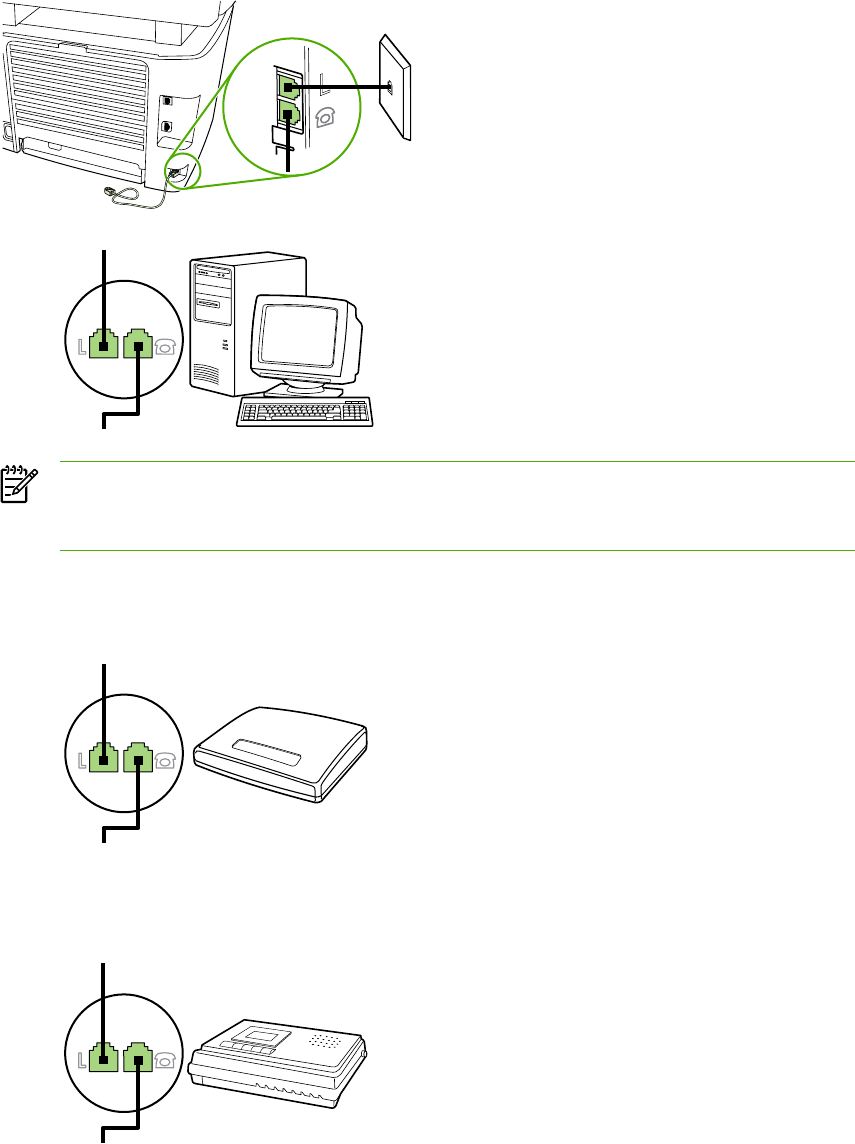 L

L

L