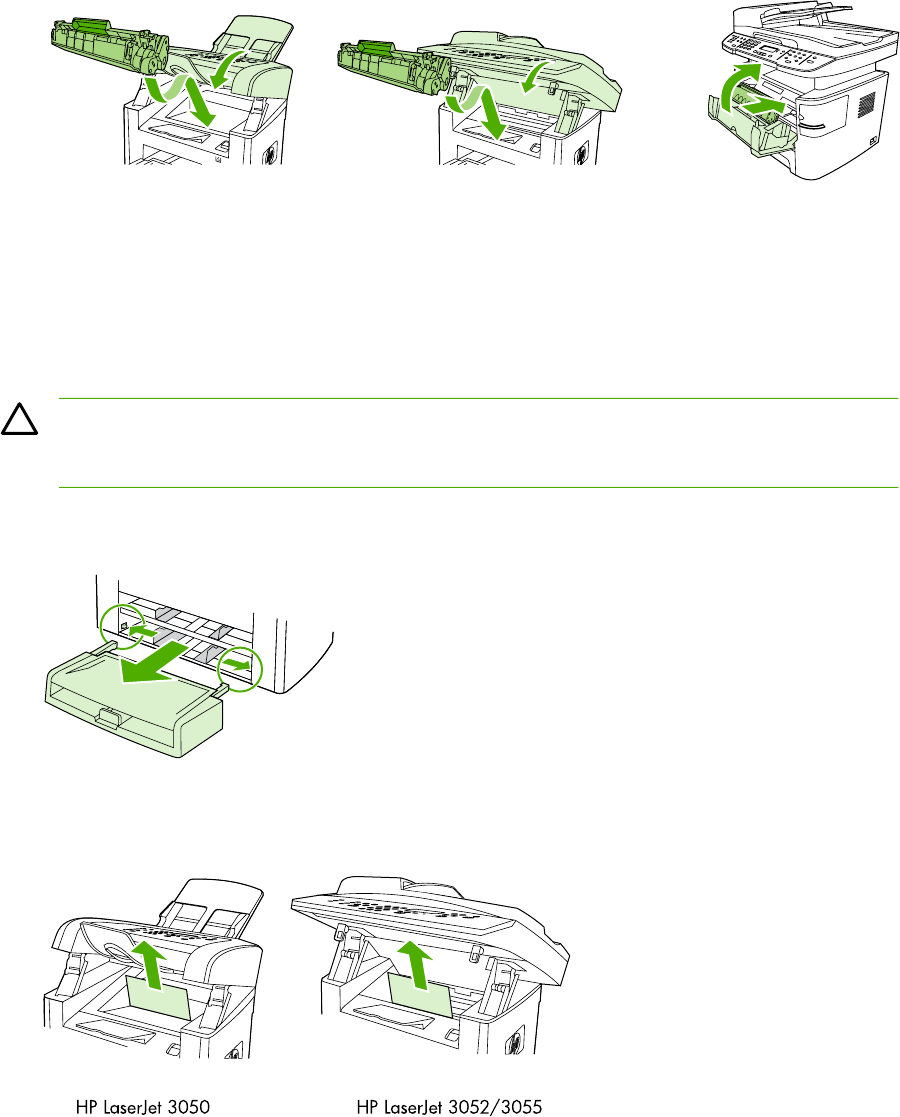 HP LaserJet 3050

HP LaserJet 3052/3055