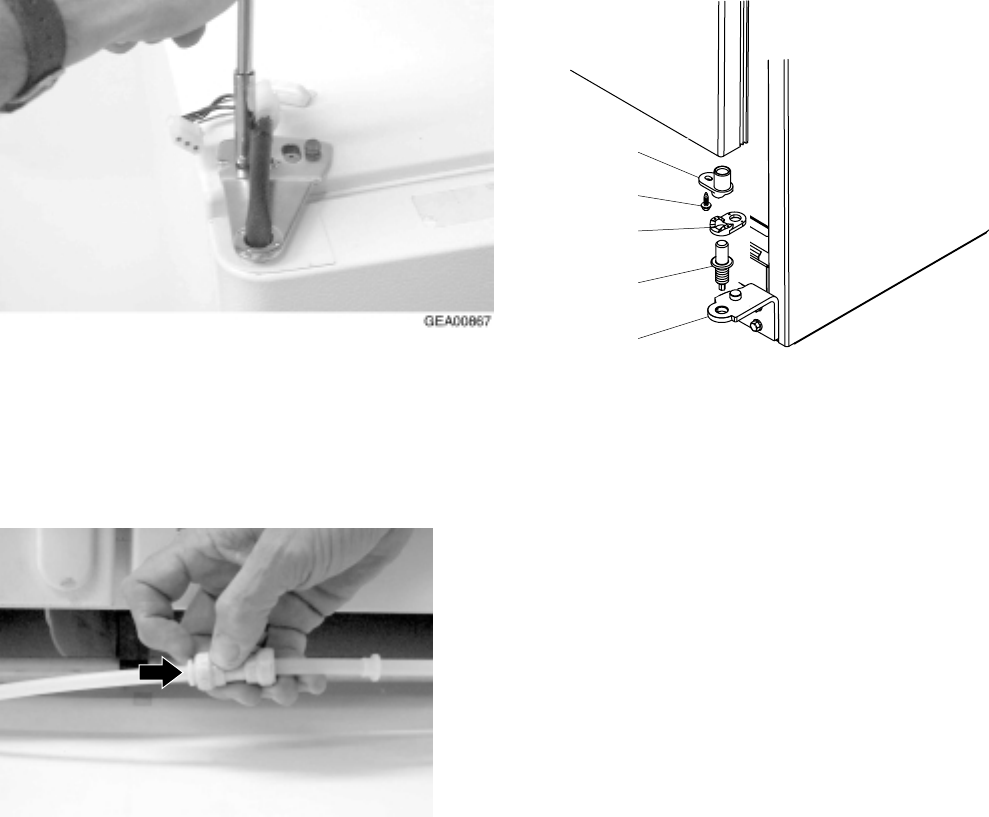 GEA00867