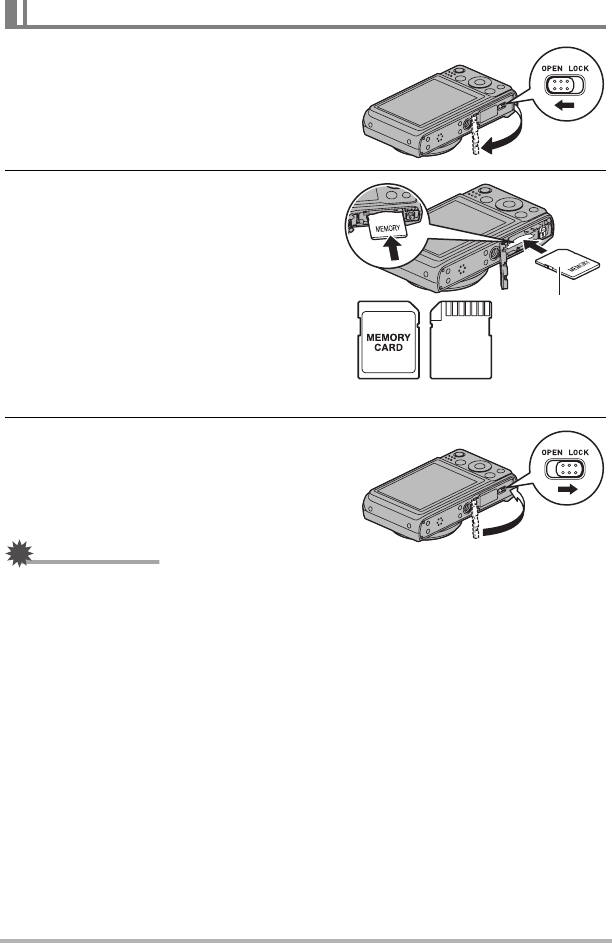 OPEN LOCK

MEMORY

MEMORY

MEMORY CARD

OPEN LOCK