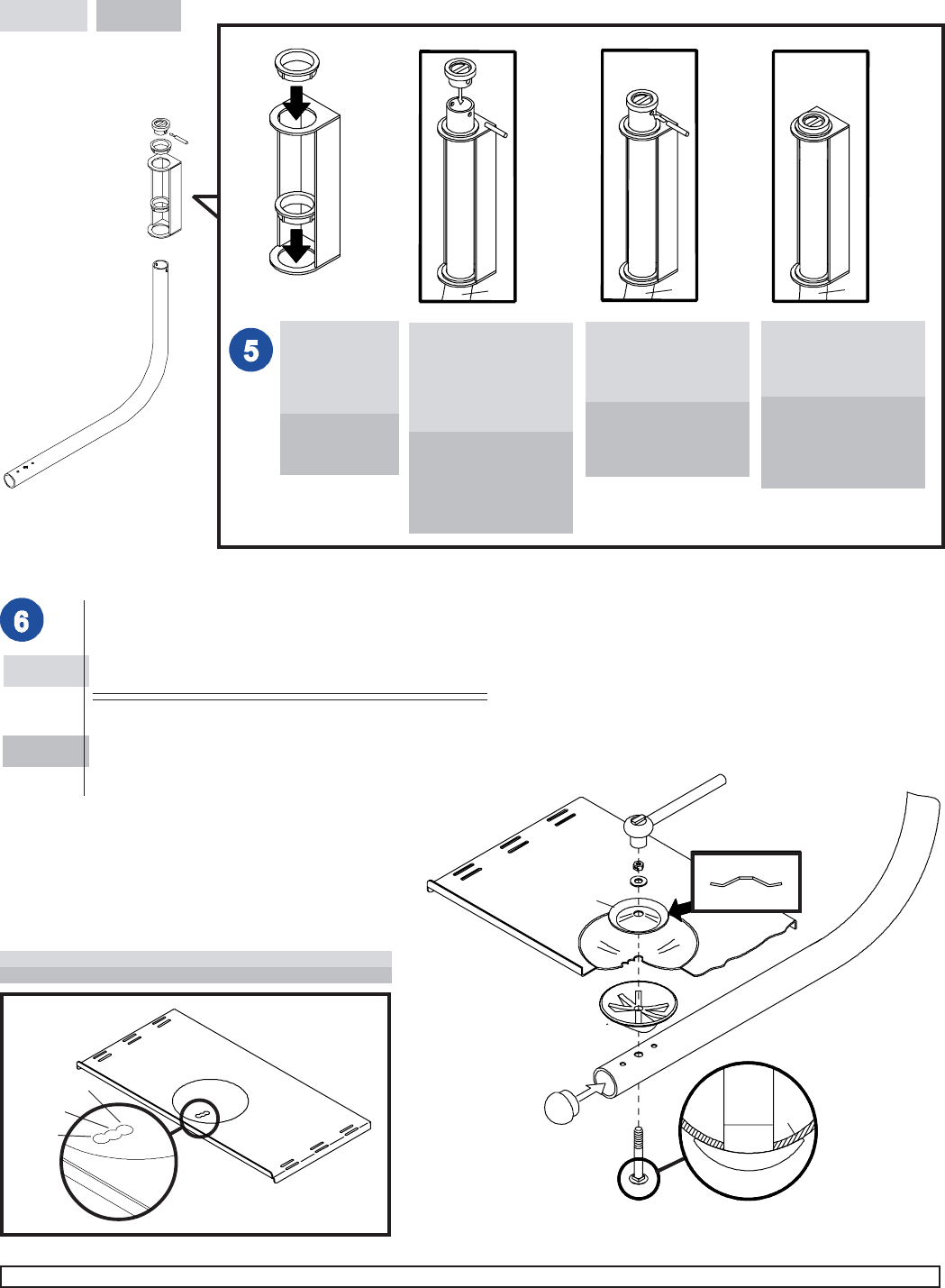 5

6