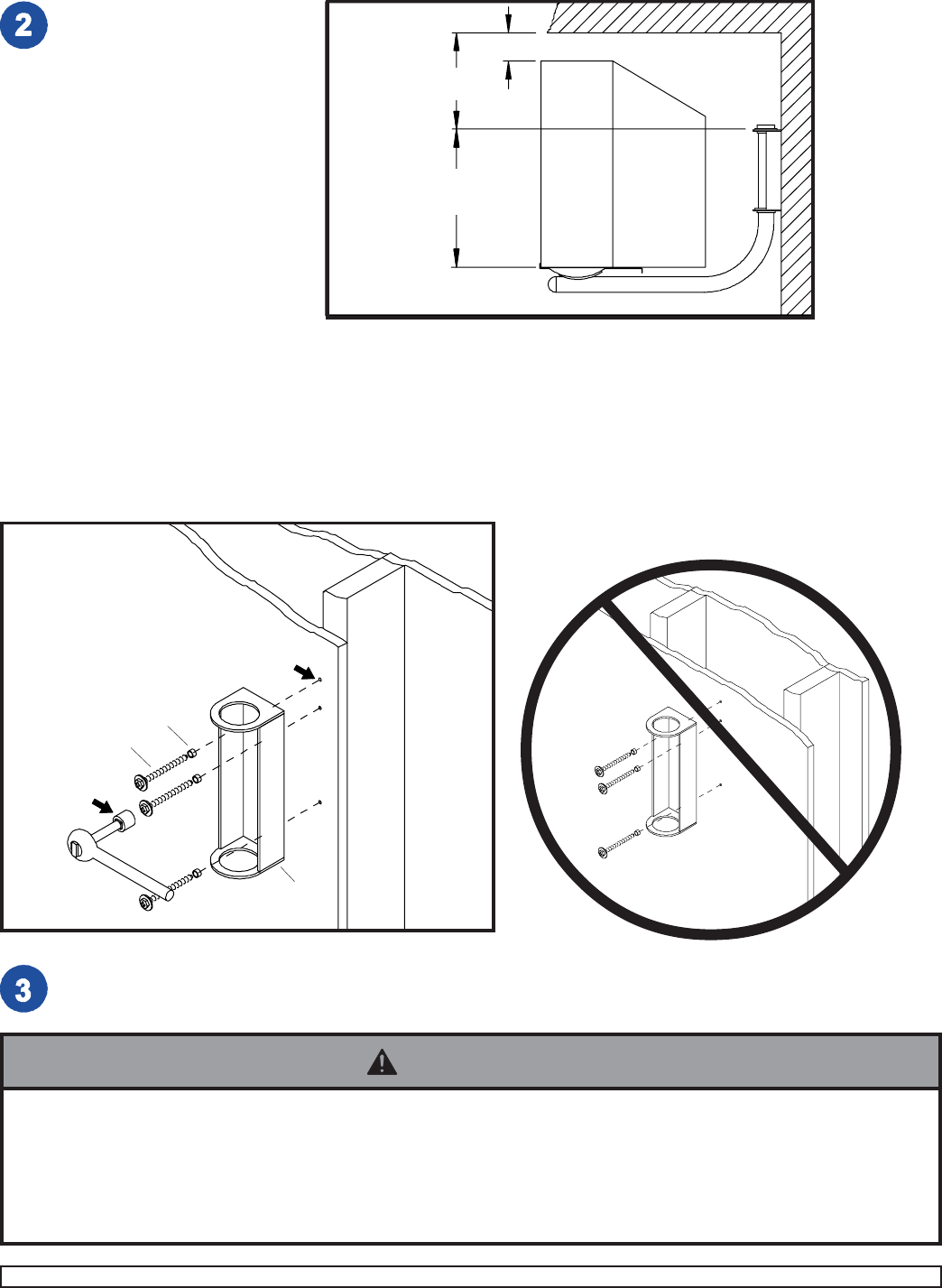 2

3