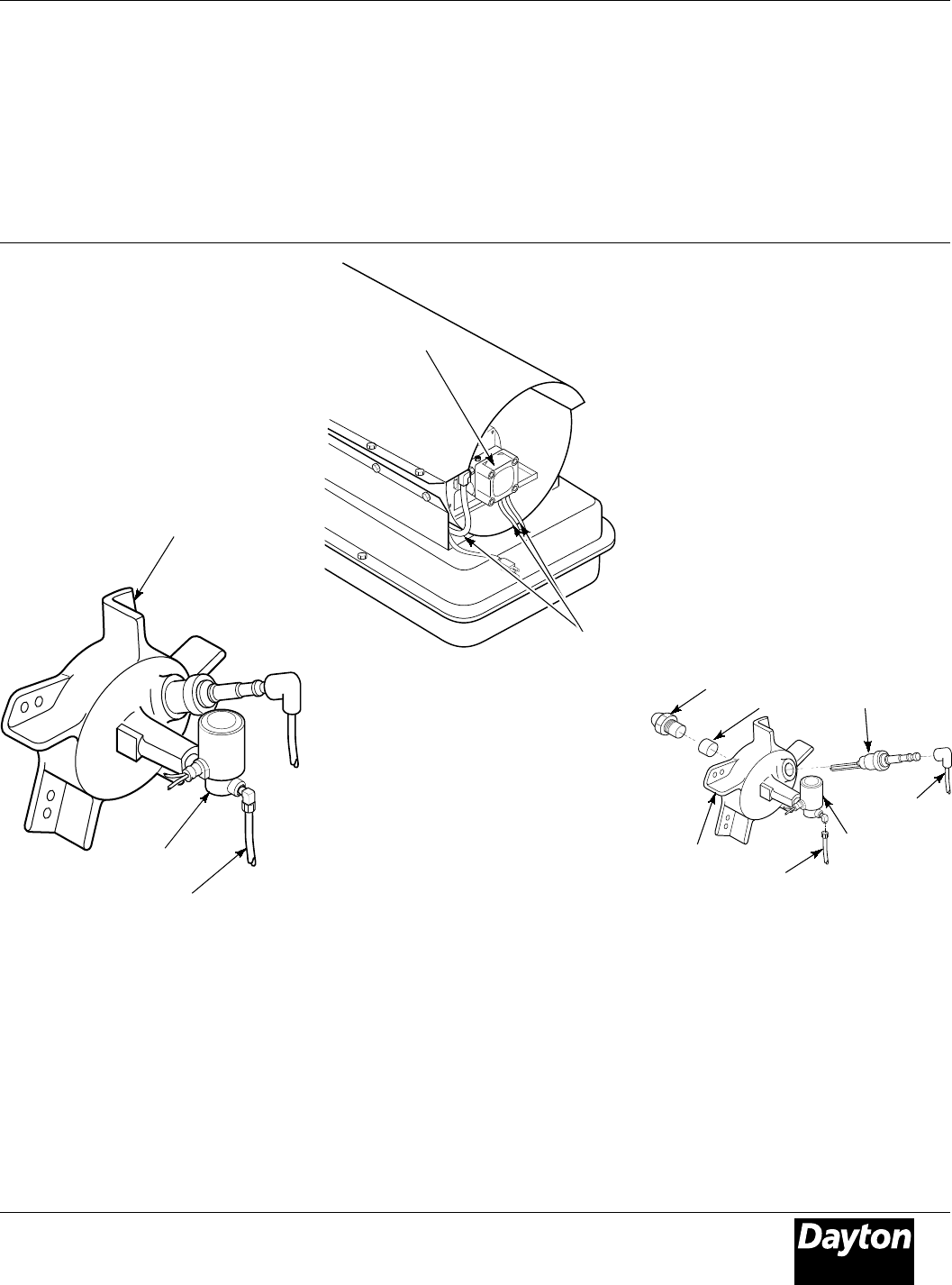 Dayton