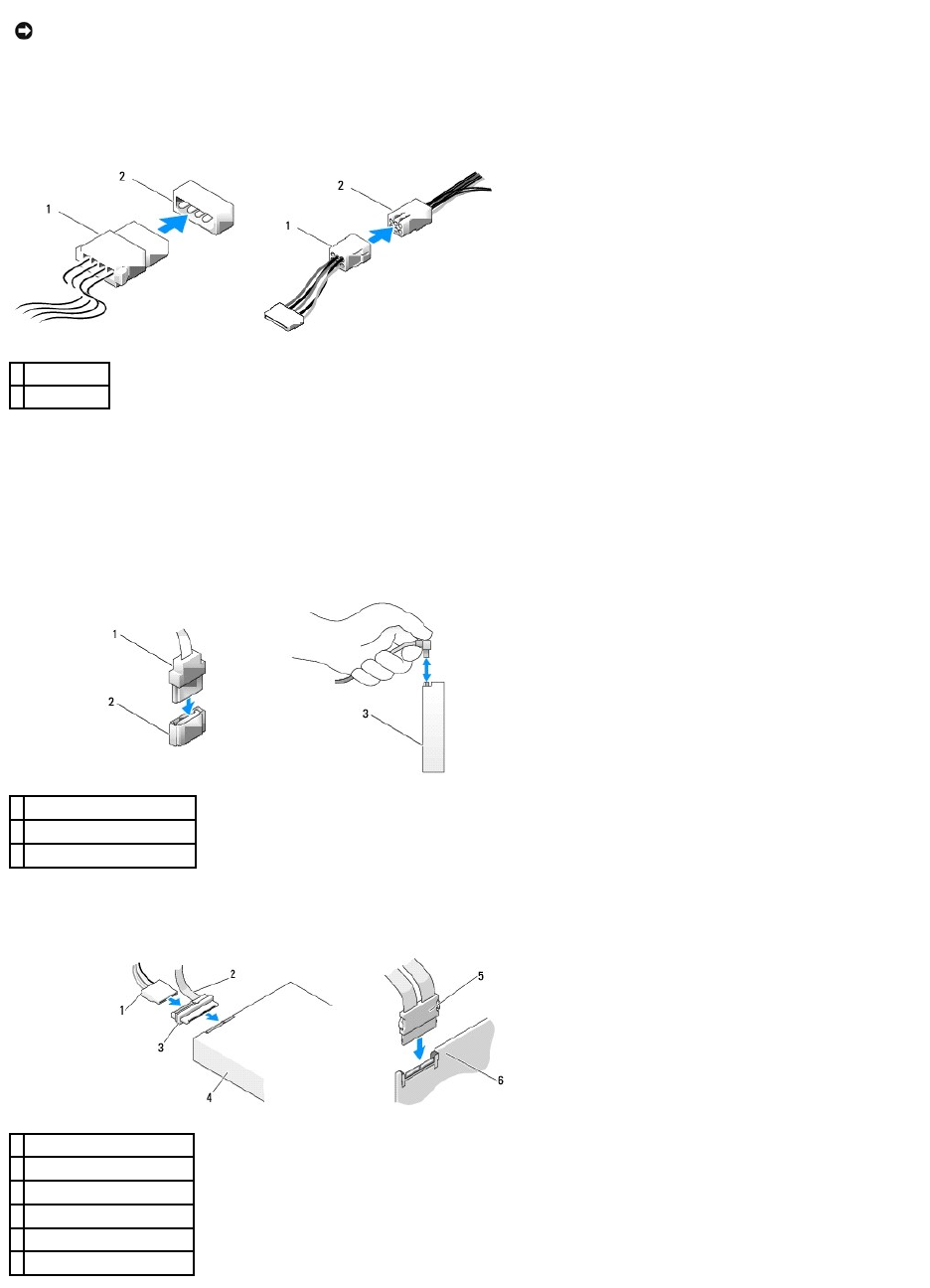 2
1
2
1

1
2
3

2
1
3
4
5
6