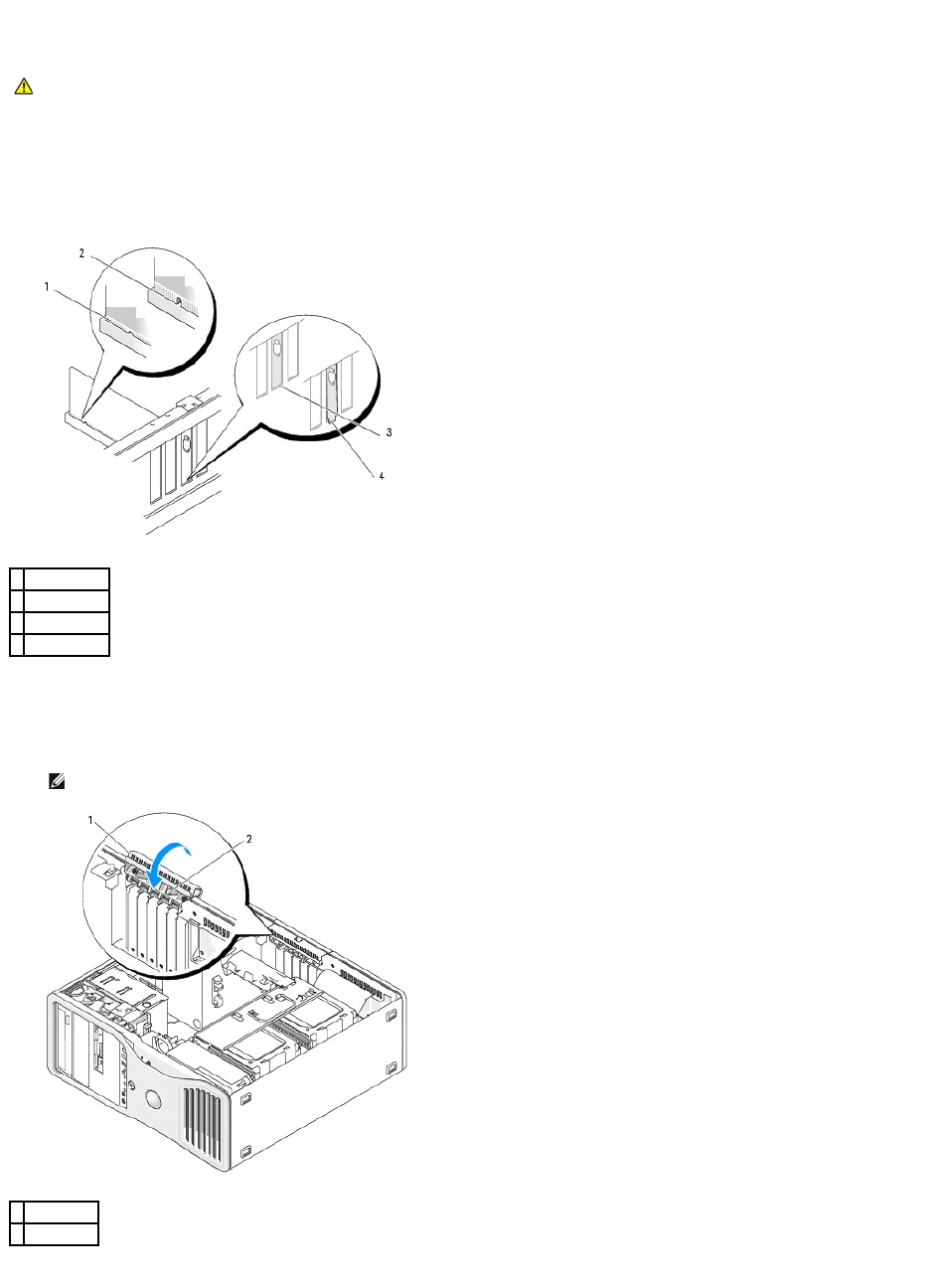 2

1

3

4

1

2