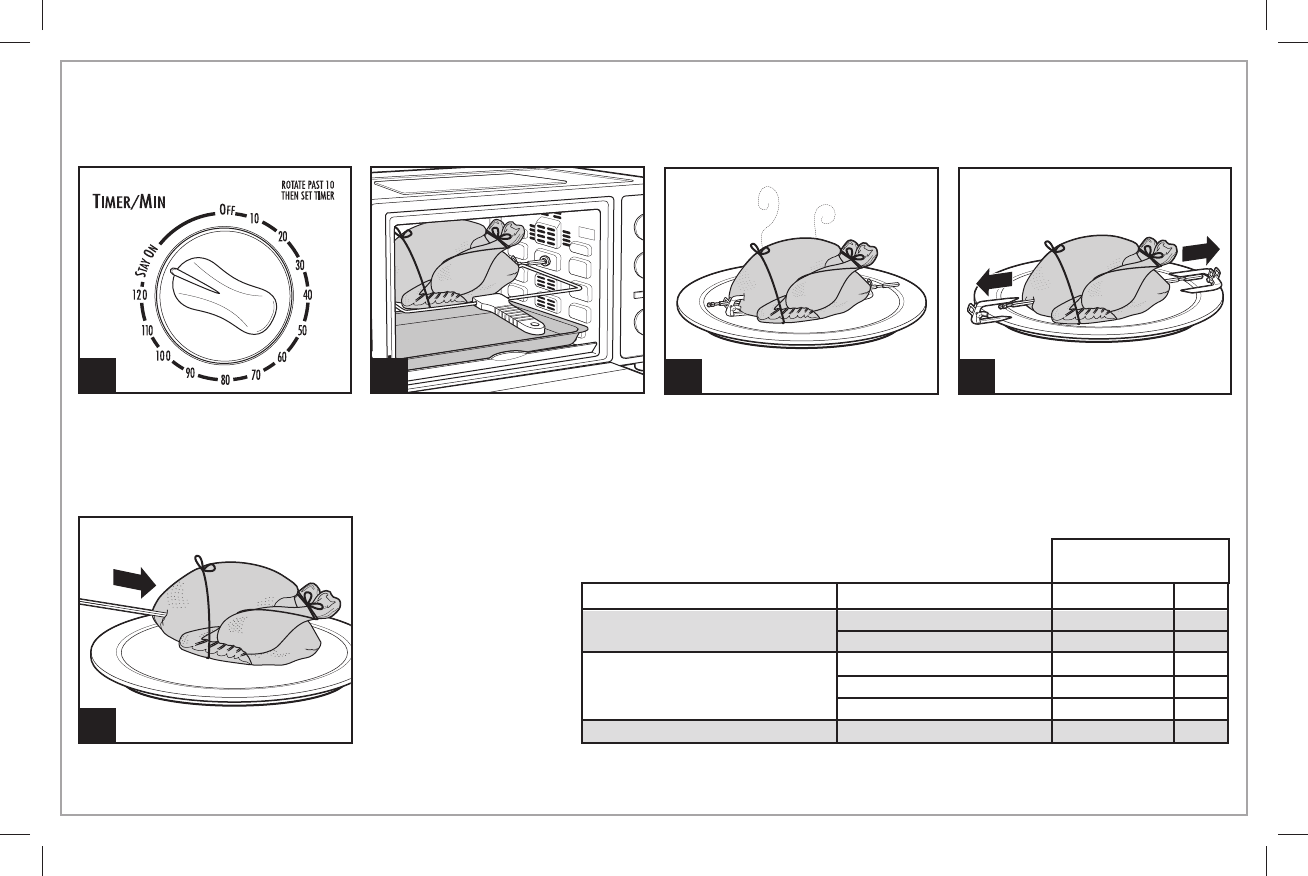 TIMER/MIN
ROTATE PAST 10 THEN SET TIMER
OFF
10
20
30
40
50
60
70
80
90
100
110
120
STAY ON