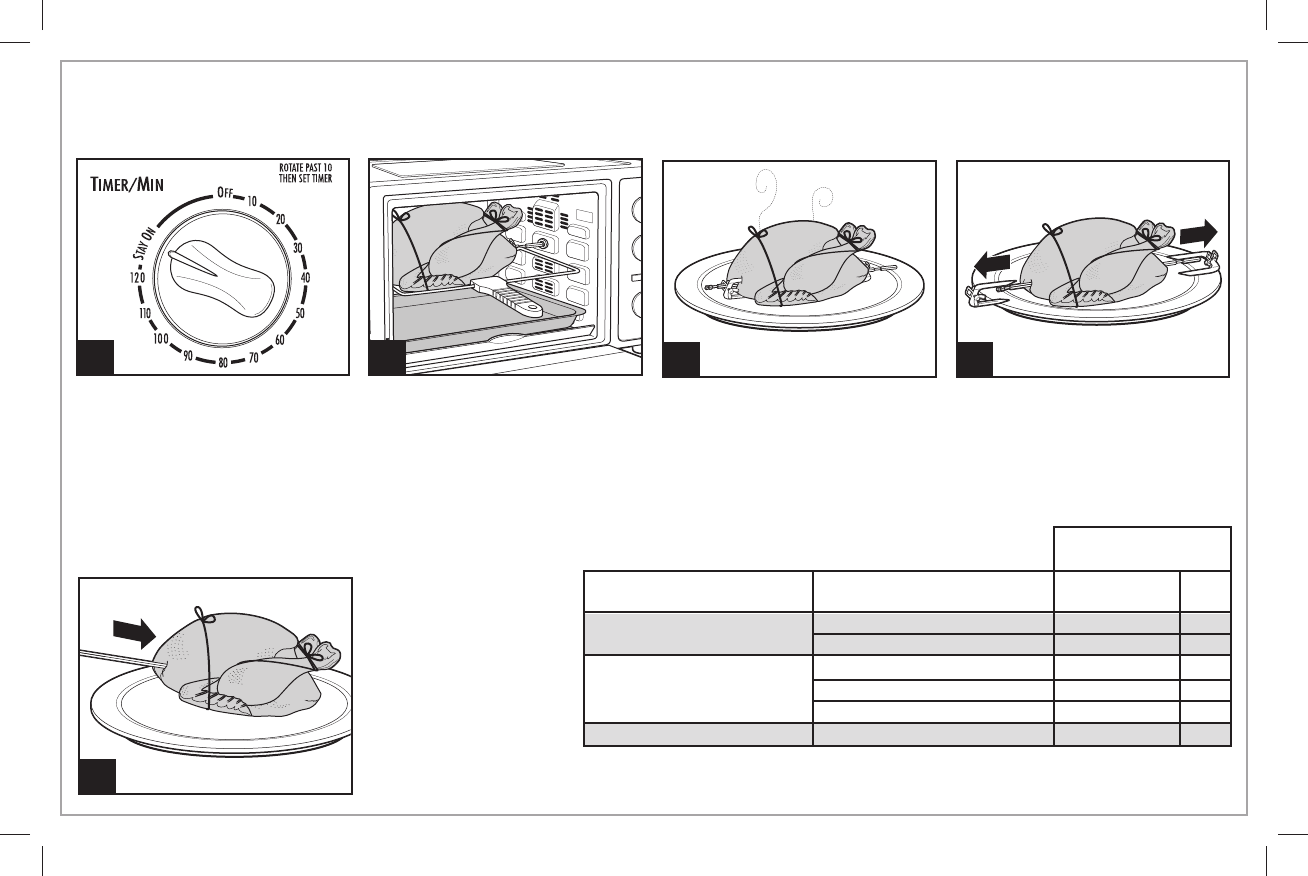 TIMER/MIN

ROTATE PAST 10 THEN SET TIMER

OFF 10 20 30 40 50 60 70 80 90 100 110 120 STAY ON