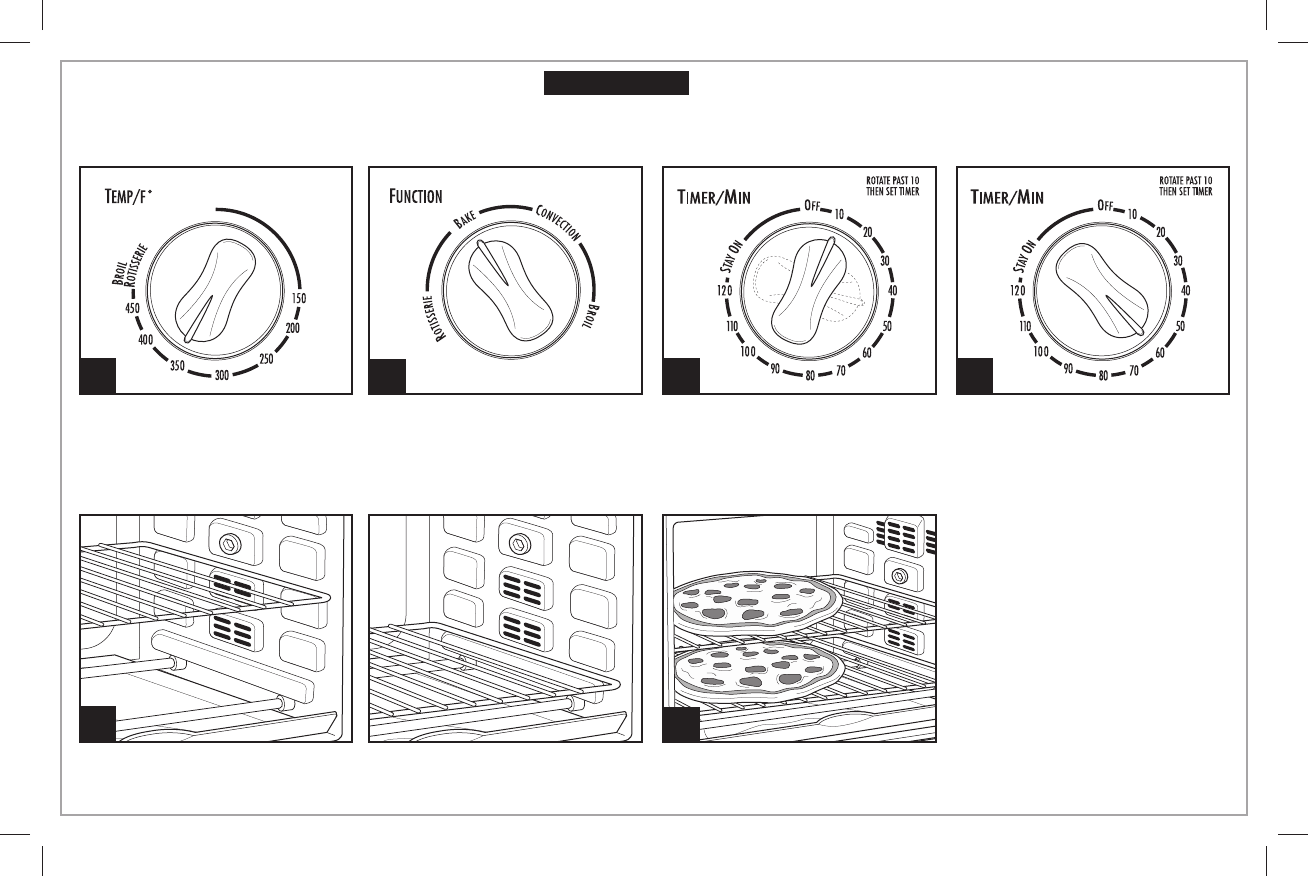 TEMP/F°

BROIL
ROTISSERIE
450
400
350
300
250
200
150

FUNCTION

ROTISSERIE
BAKE
CONVECTION
BROIL

TIMER/MIN

ROTATE PAST 10
THEN SET TIMER

STAY ON
OFF
10
20
30
40
50
60
70
80
90
100
110
120

TIMER/MIN

ROTATE PAST 10
THEN SET TIMER

STAY ON
OFF
10
20
30
40
50
60
70
80
90
100
110
120