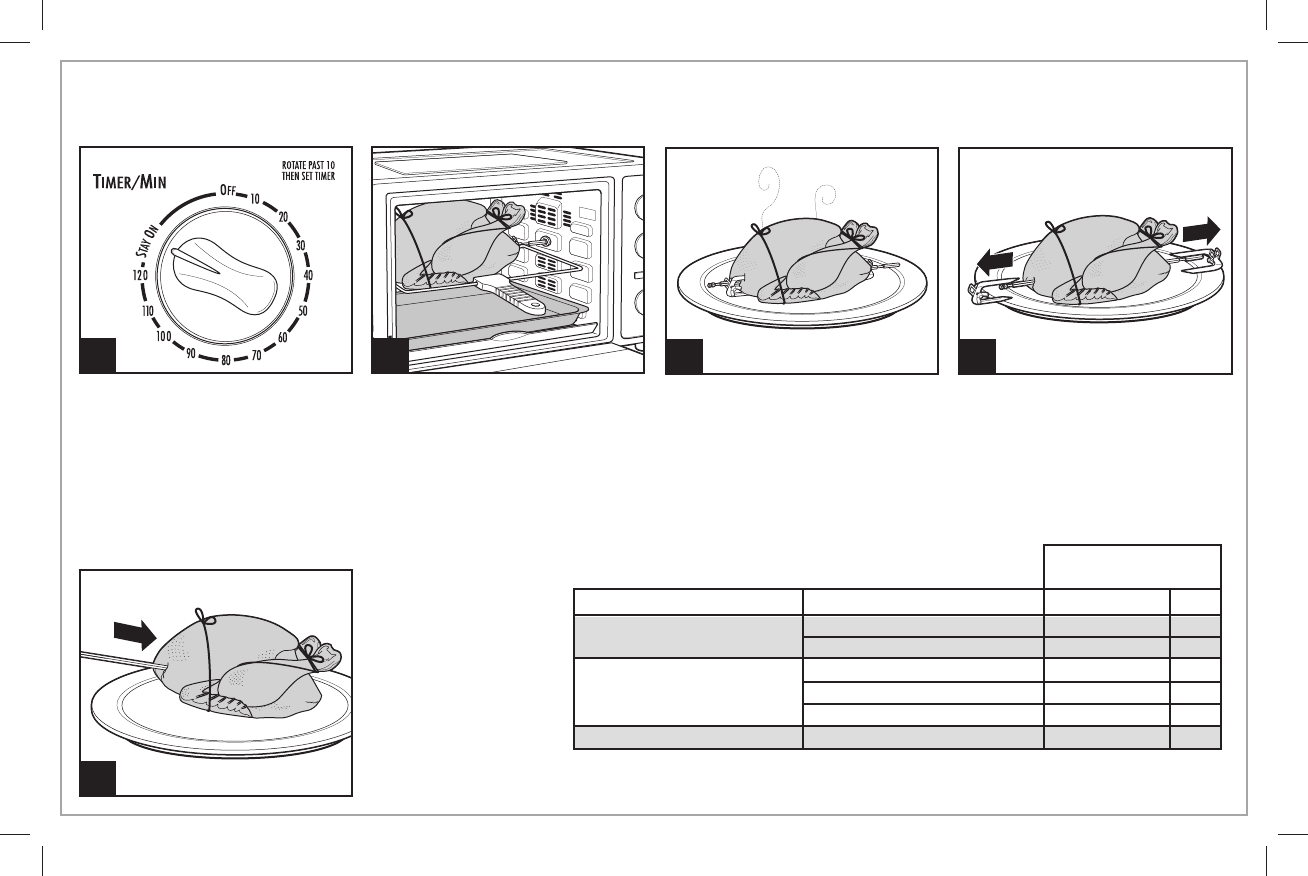 TIMER/MIN

ROTATE PAST 10 THEN SET TIMER

OFF
10
20
30
40
50
60
70
80
90
100
110
120
STAY ON