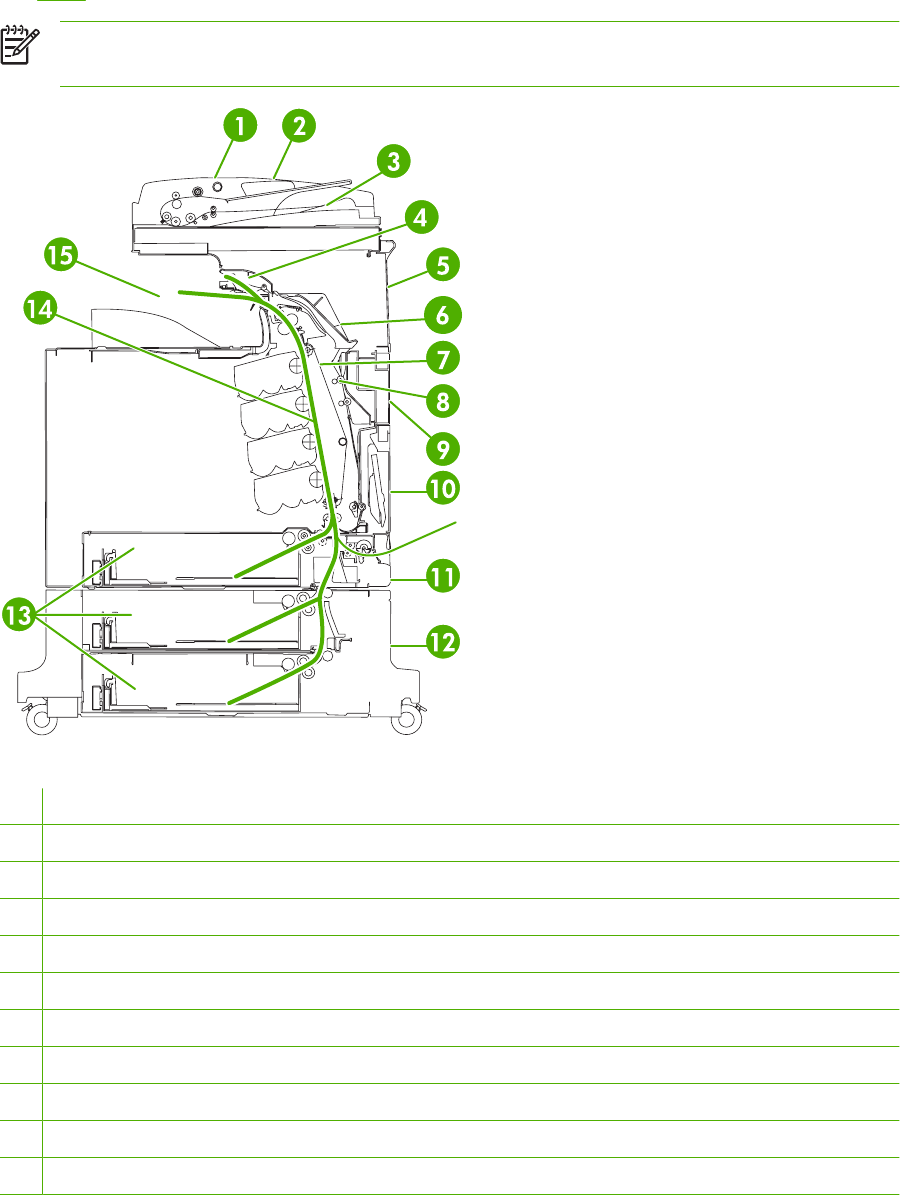 1
2
3
4
5
6
7
8
9
10
11
12
13
14
15