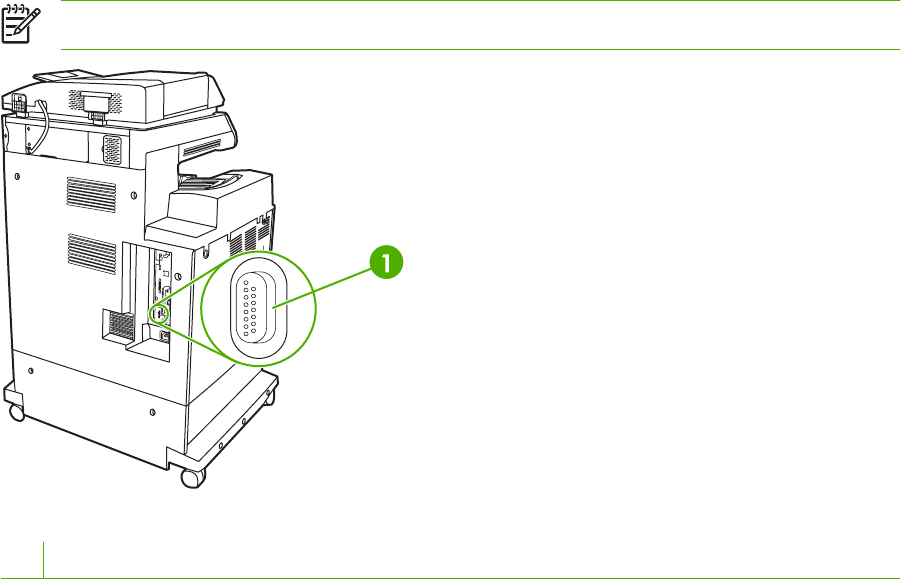 1