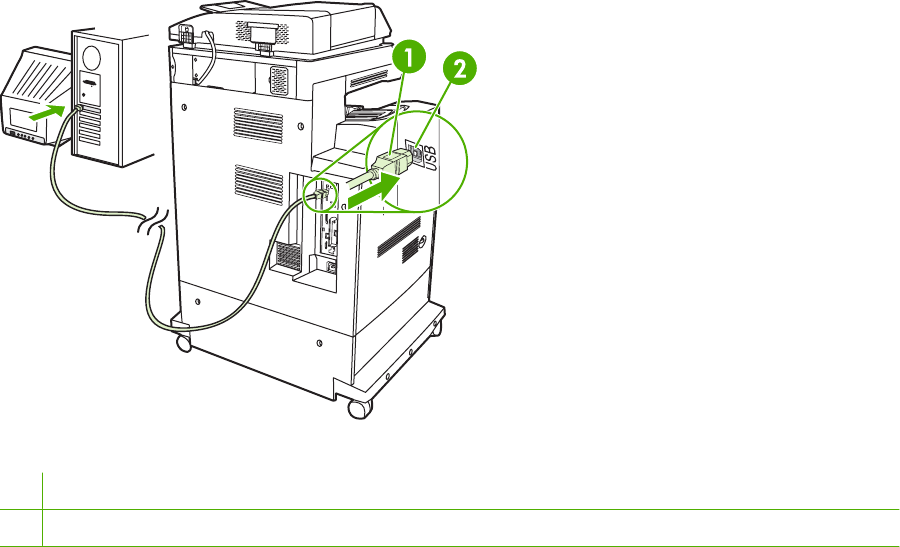 1

2

USB