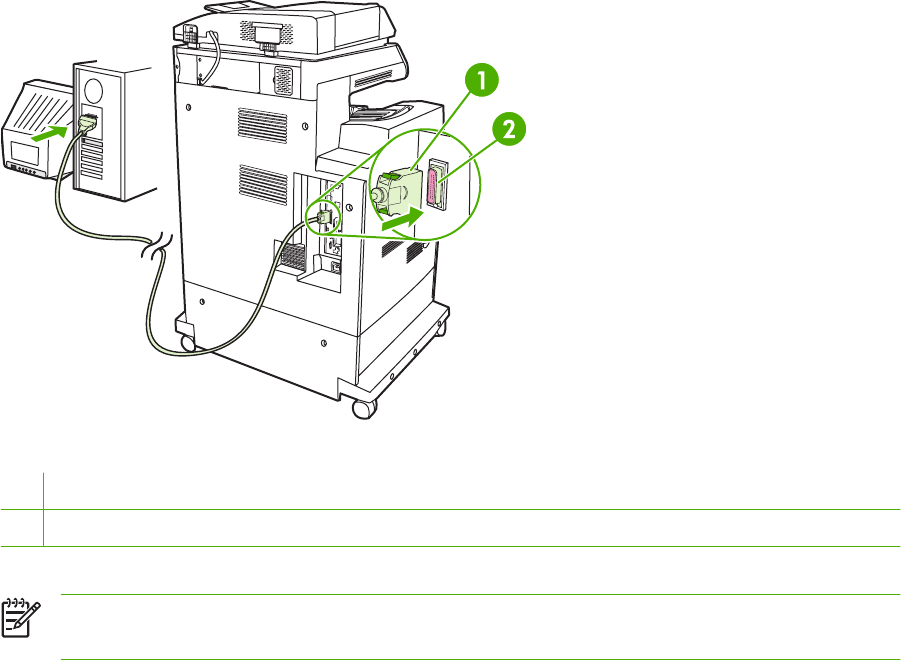 1

2