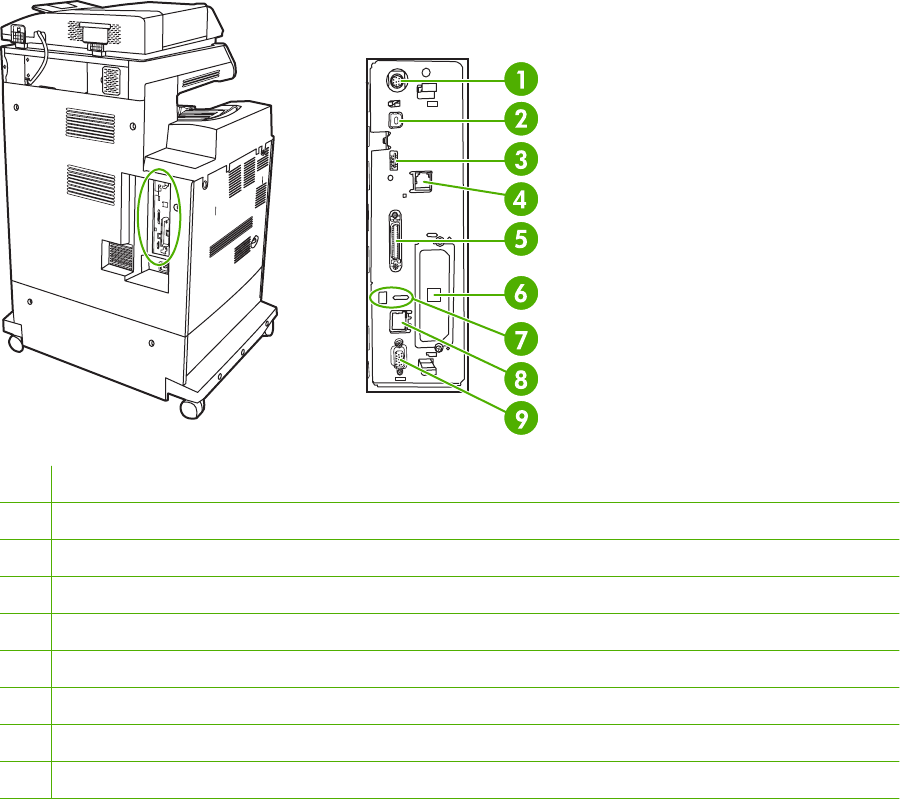 1
2
3
4
5
6
7
8
9