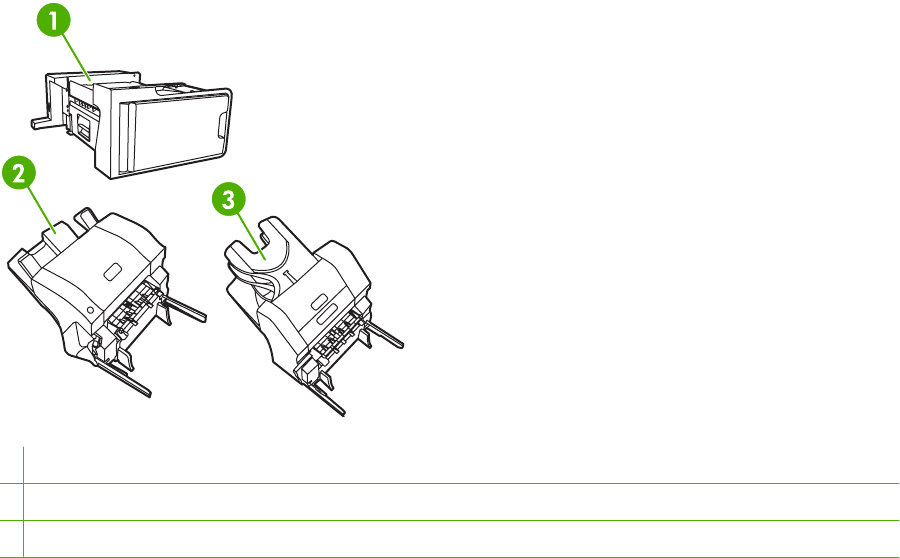 1

2

3