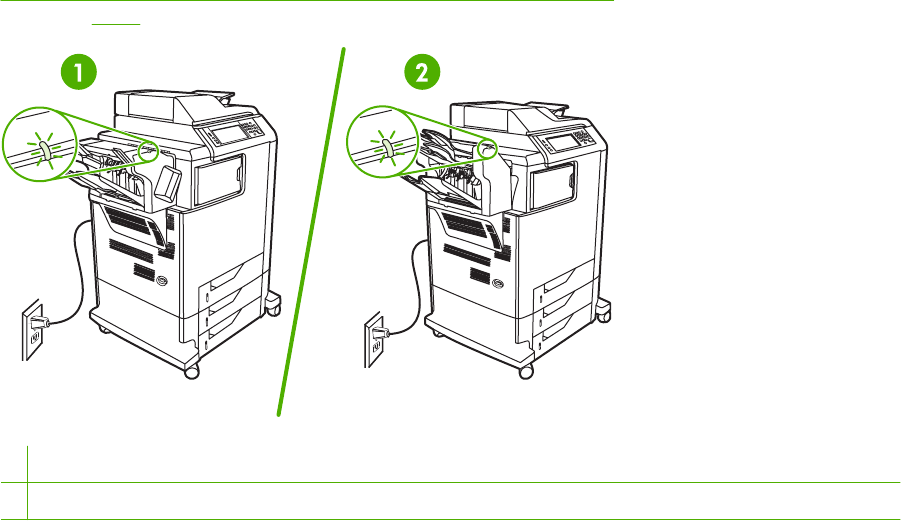 1

2