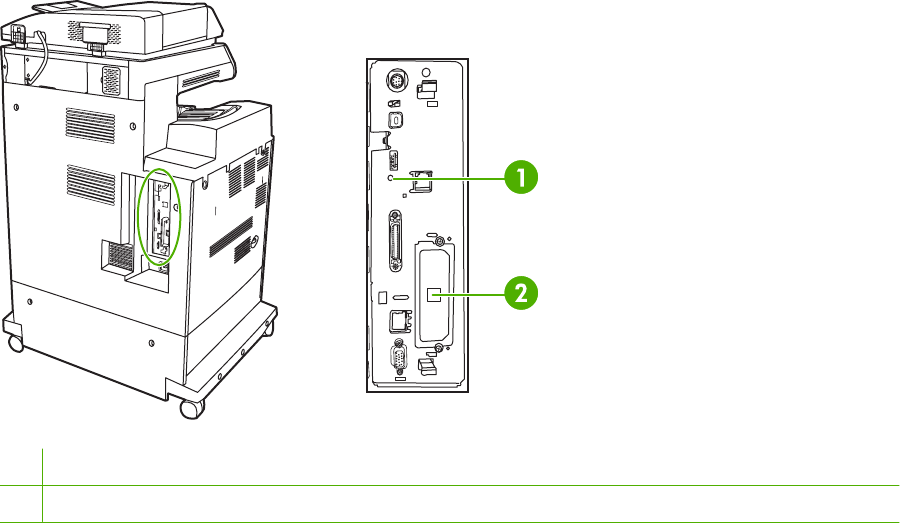 1

2