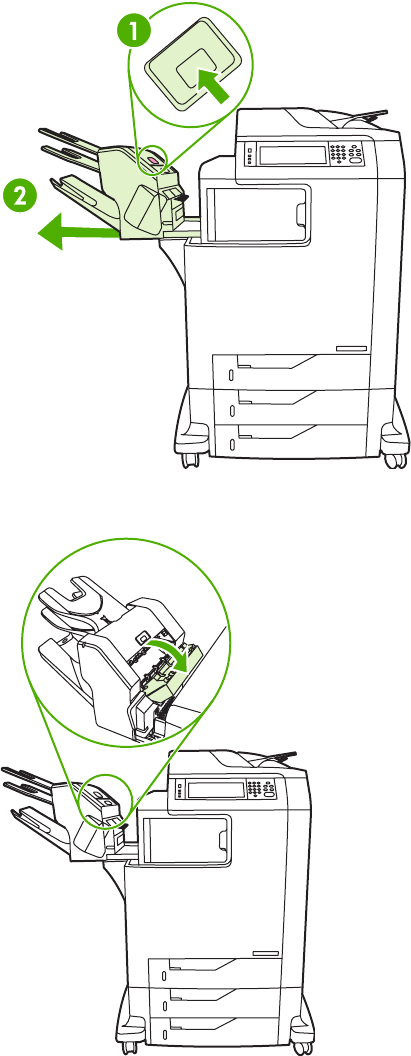 1
2