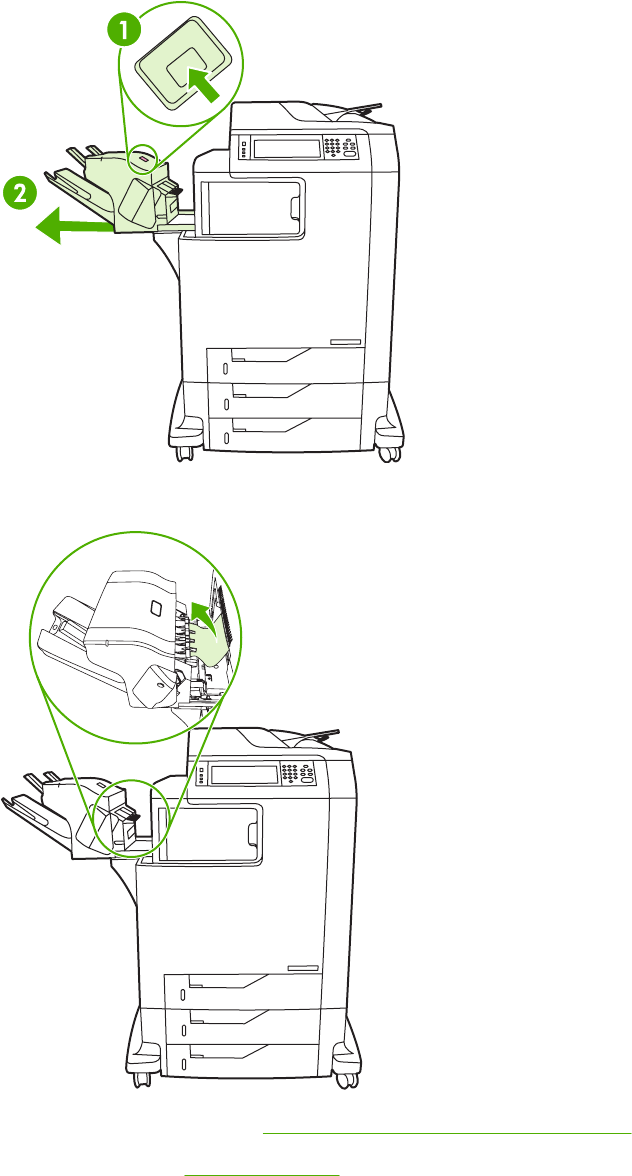 1

2