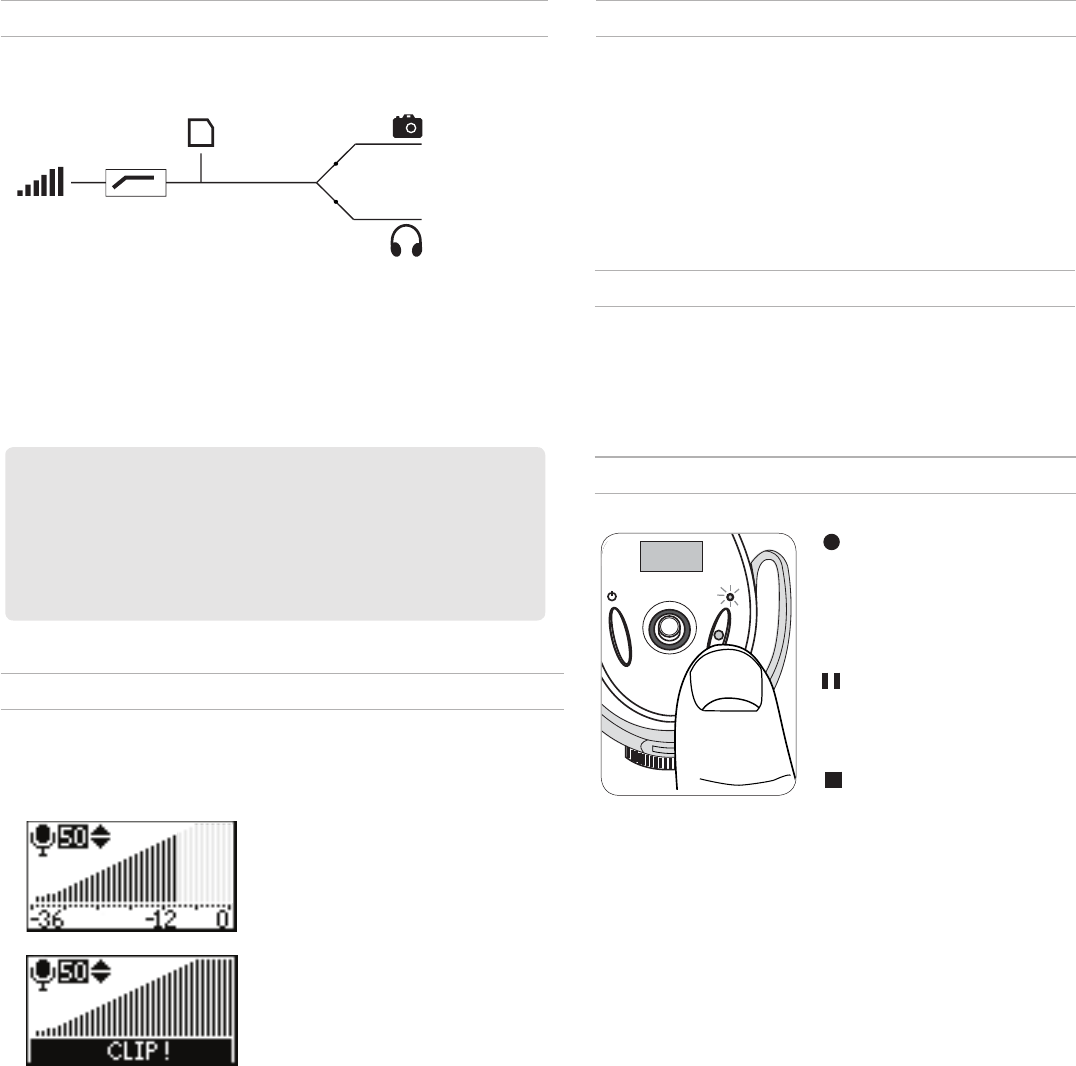 50

-36 -12 0

50

CLIP!