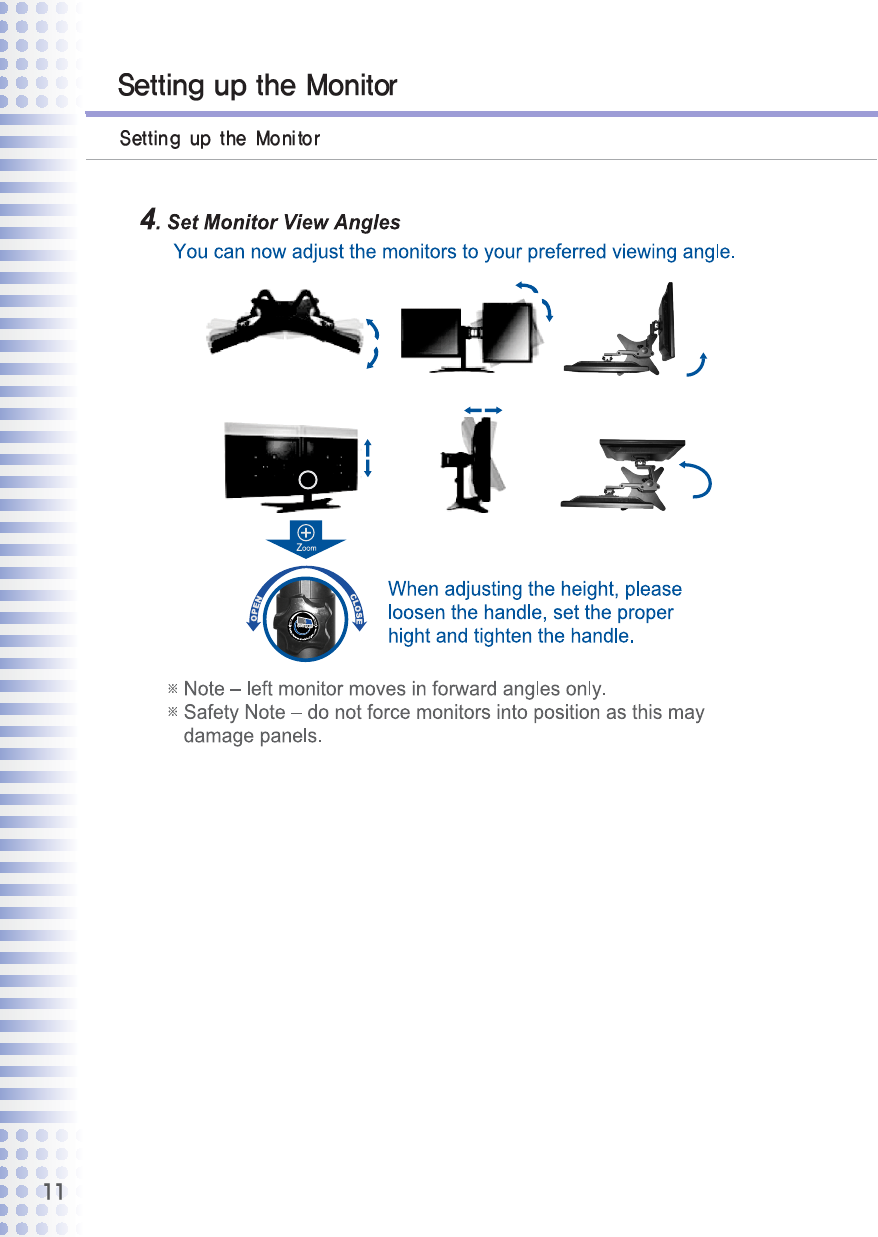 Setting up the Monitor

Setting up the Monitor

4. Set Monitor View Angles

You can now adjust the monitors to your preferred viewing angle.

Zoom

OPEN CLOSE

When adjusting the height, please loosen the handle, set the proper hight and tighten the handle.

※ Note – left monitor moves in forward angles only.

※ Safety Note – do not force monitors into position as this may damage panels.

11