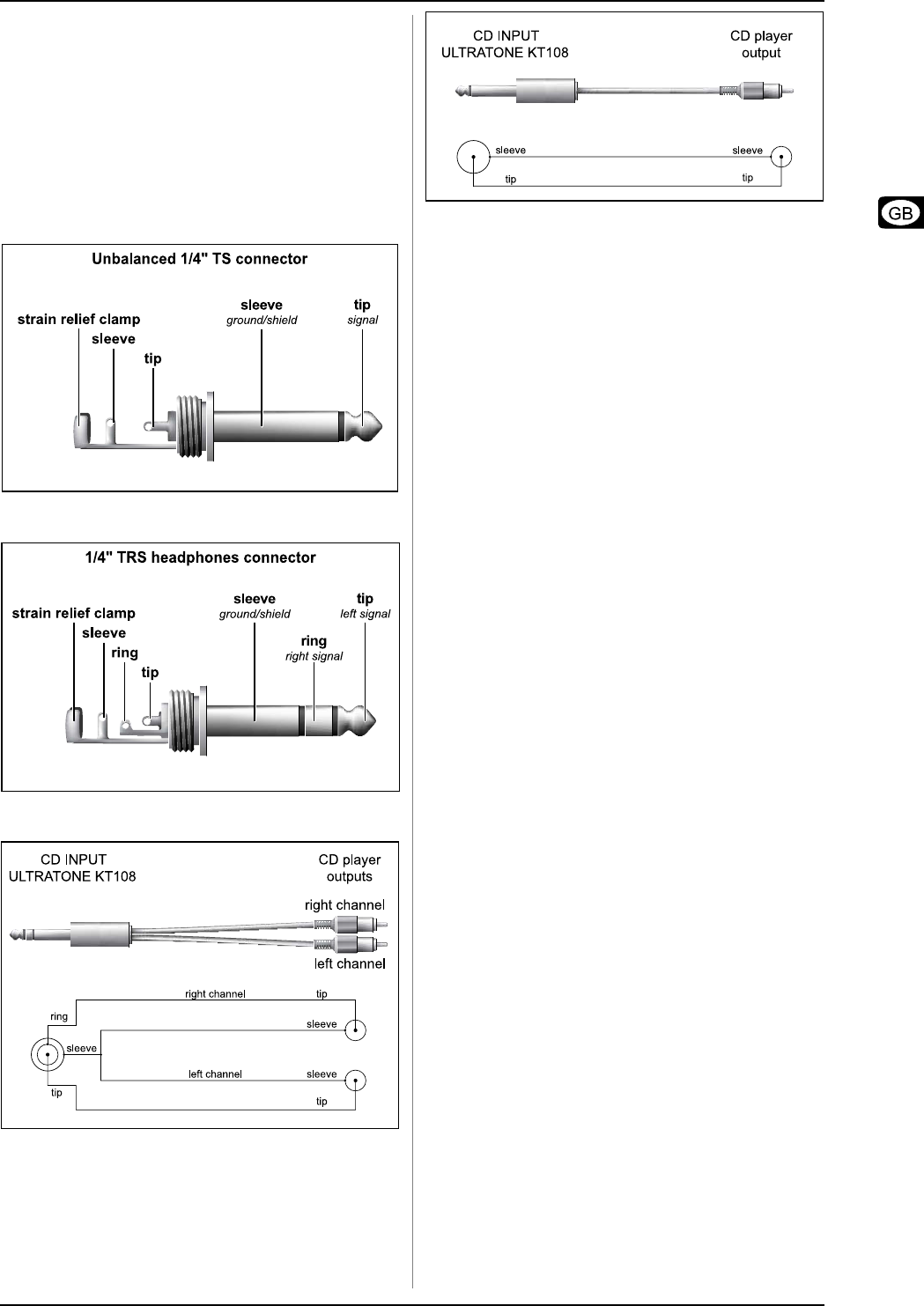 Unbalanced 1/4" TS connector

strain relief clamp
sleeve
tip
sleeve
ground/shield
tip
signal

1/4" TRS headphones connector

strain relief clamp
sleeve
ring
tip
sleeve
ground/shield
ring
right signal
tip
left signal

CD INPUT
ULTRATONE KT108

CD player
outputs

right channel
left channel

right channel
tip
ring
sleeve
sleeve
left channel
sleeve
tip
tip

CD INPUT
ULTRATONE KT108

CD player
output

sleeve
sleeve
tip
tip

GB