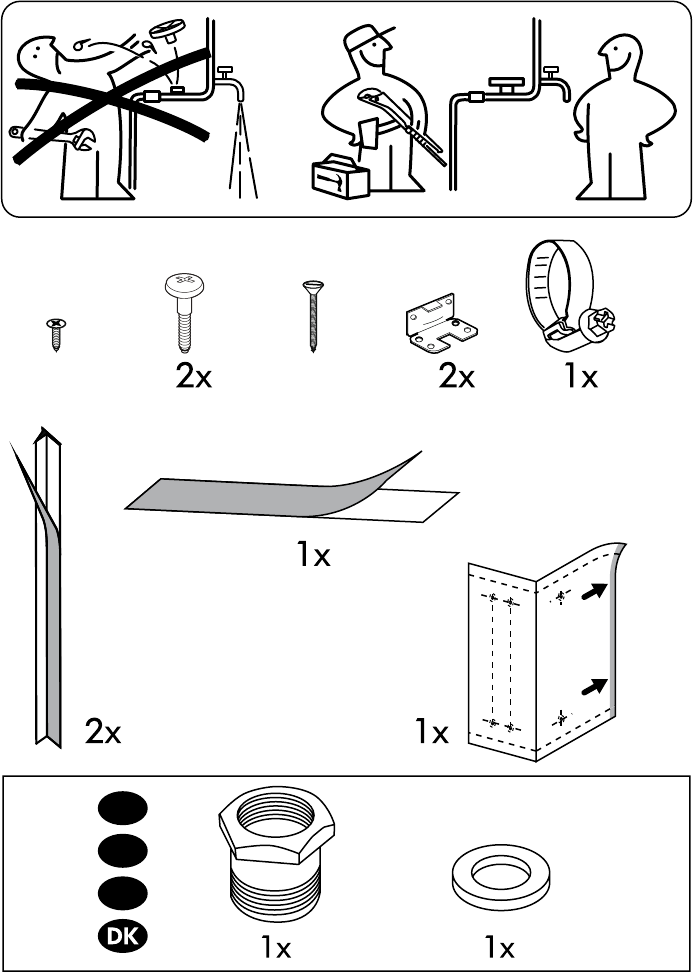 2x

2x

1x

1x

2x

1x

DK

1x

1x