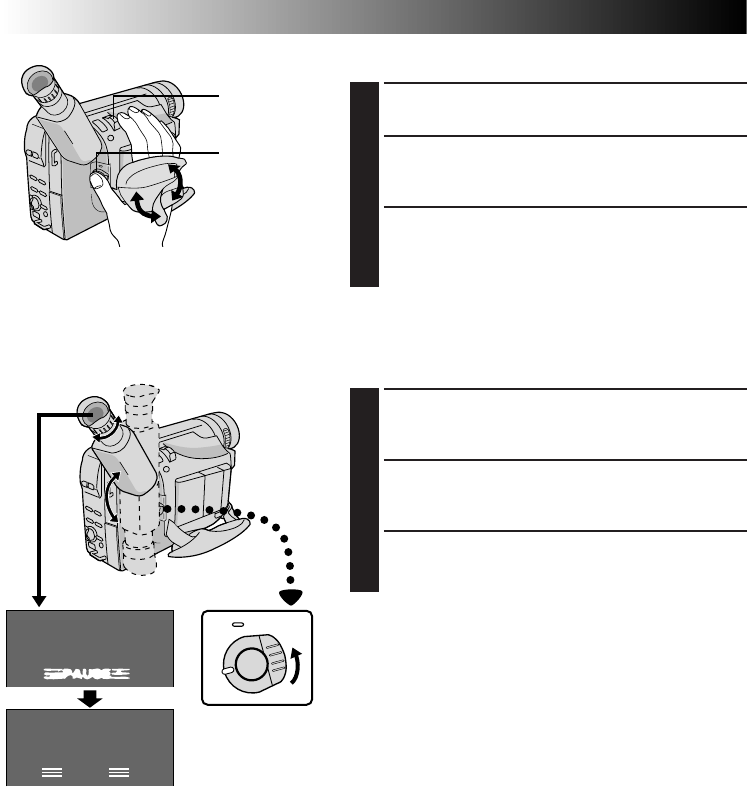 PAUSE