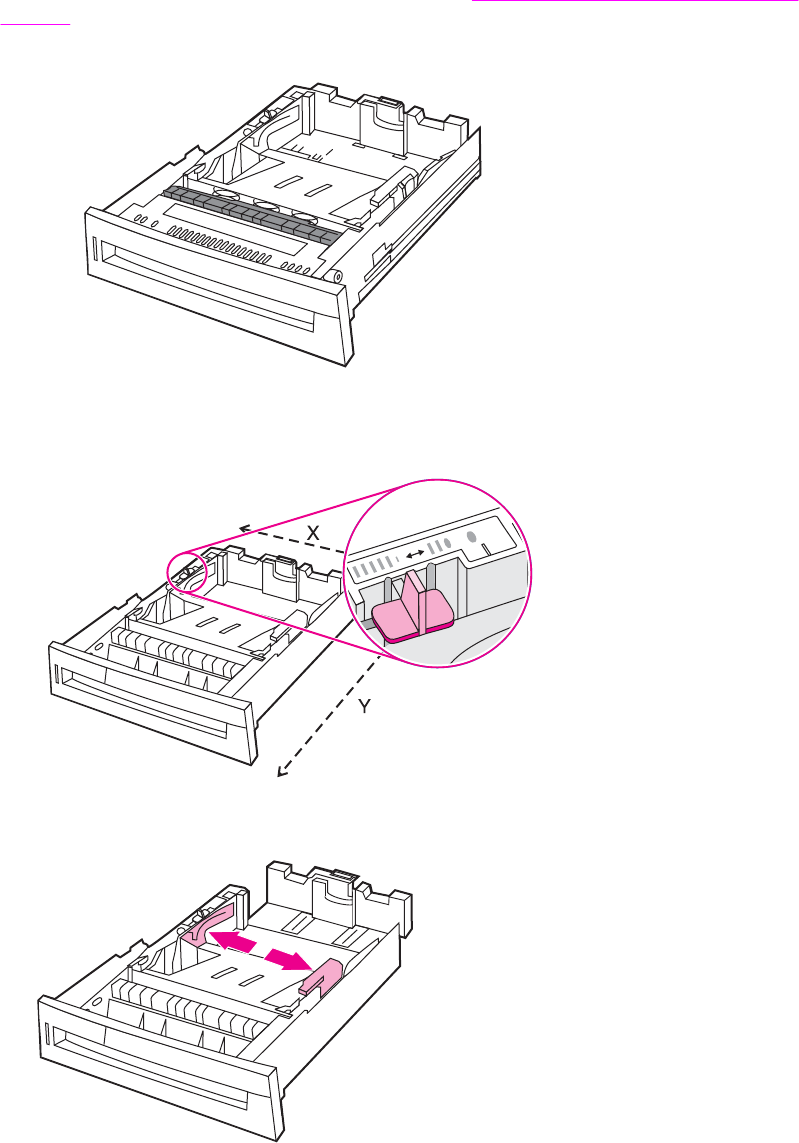 X

Y