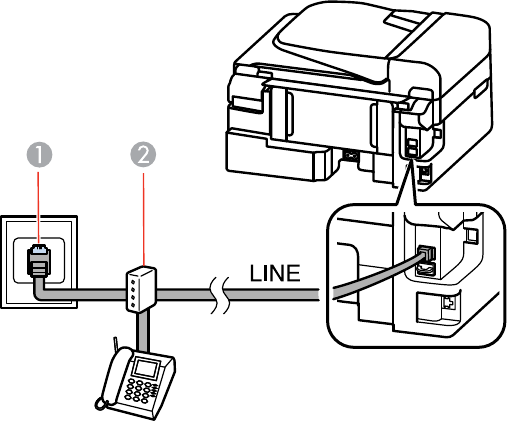 1
2
LINE