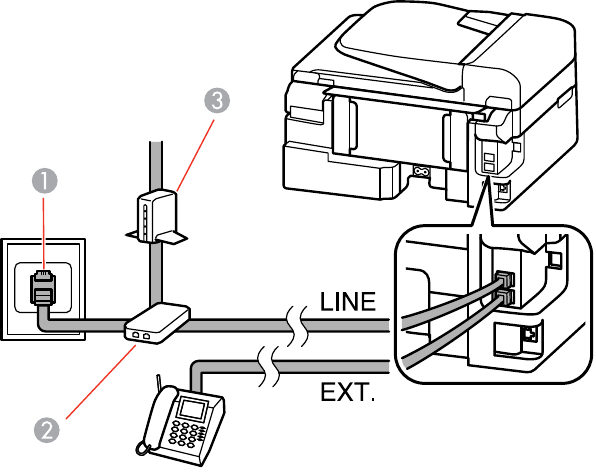 3
1
LINE
EXT.
2