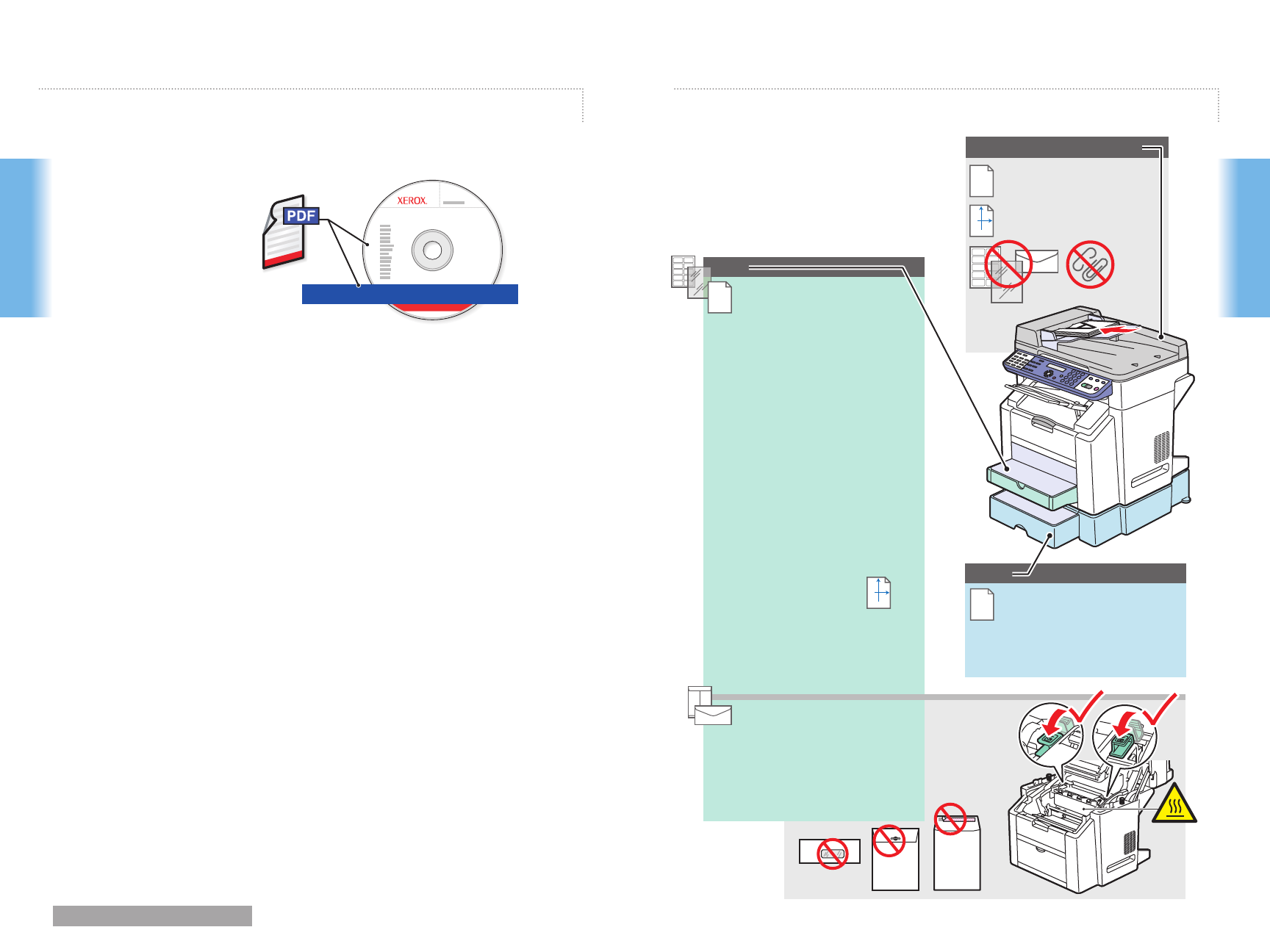 PDF

XEROX.