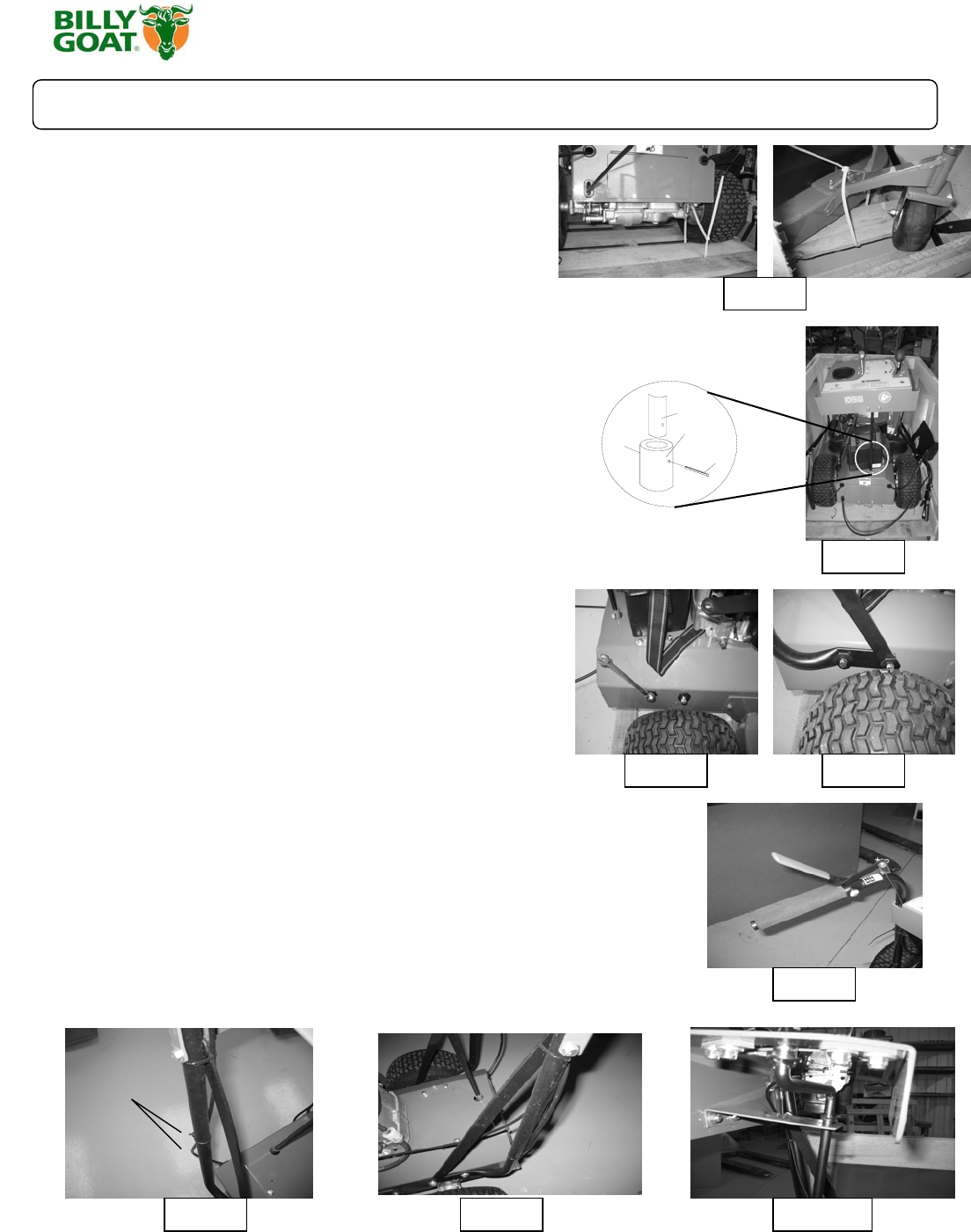 BILLY GOAT®