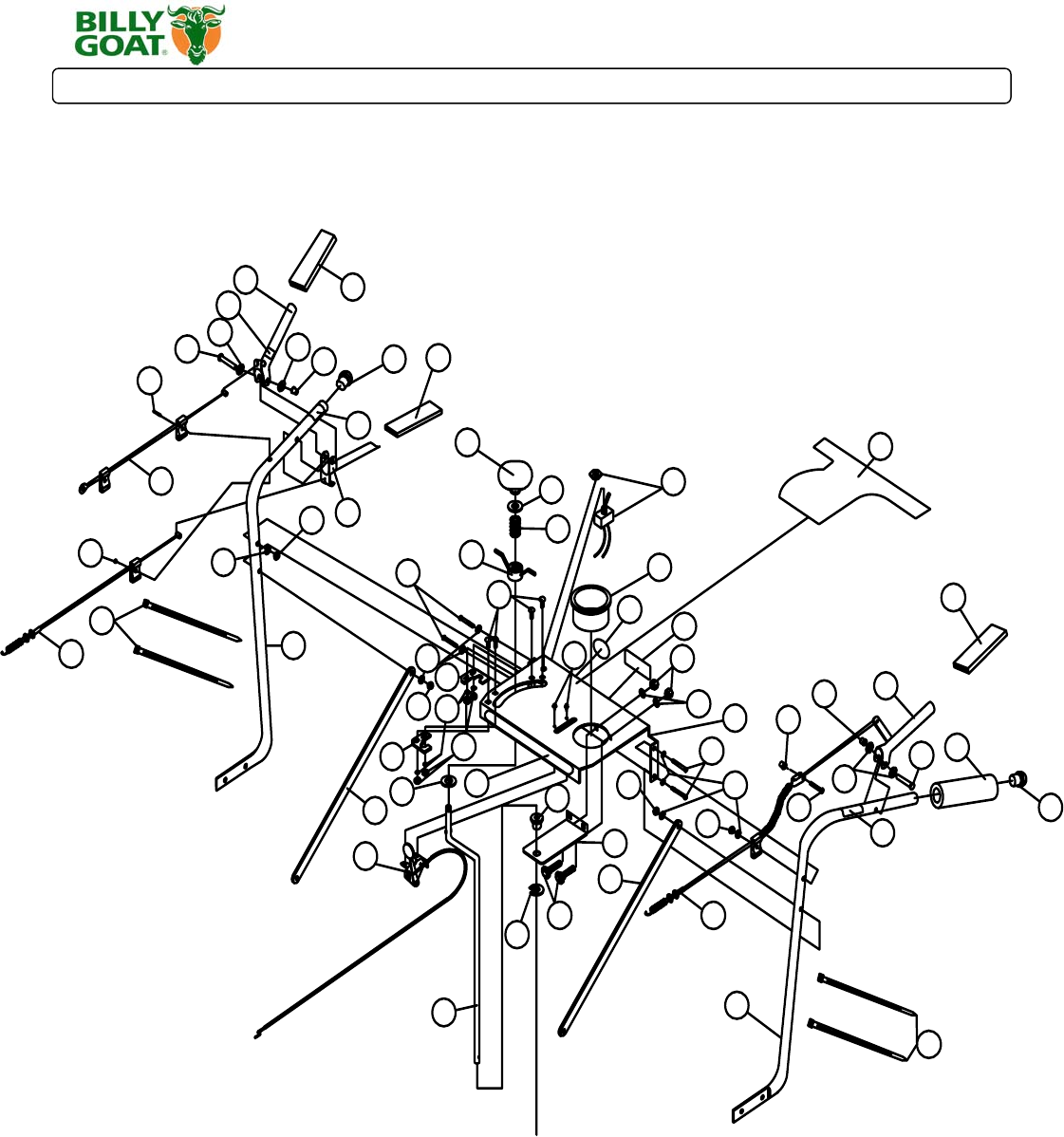 BILLY GOAT®