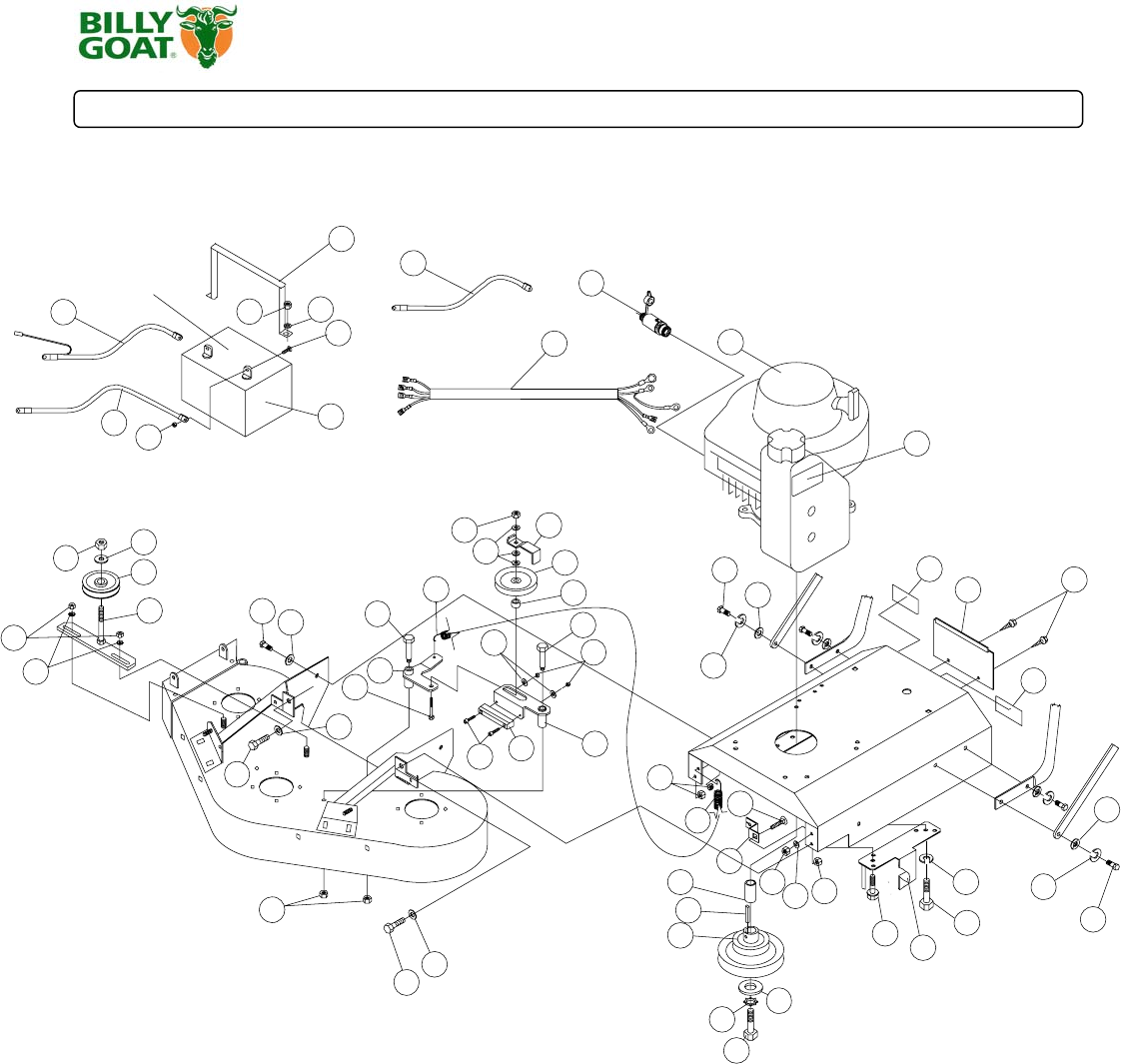 BILLY GOAT®