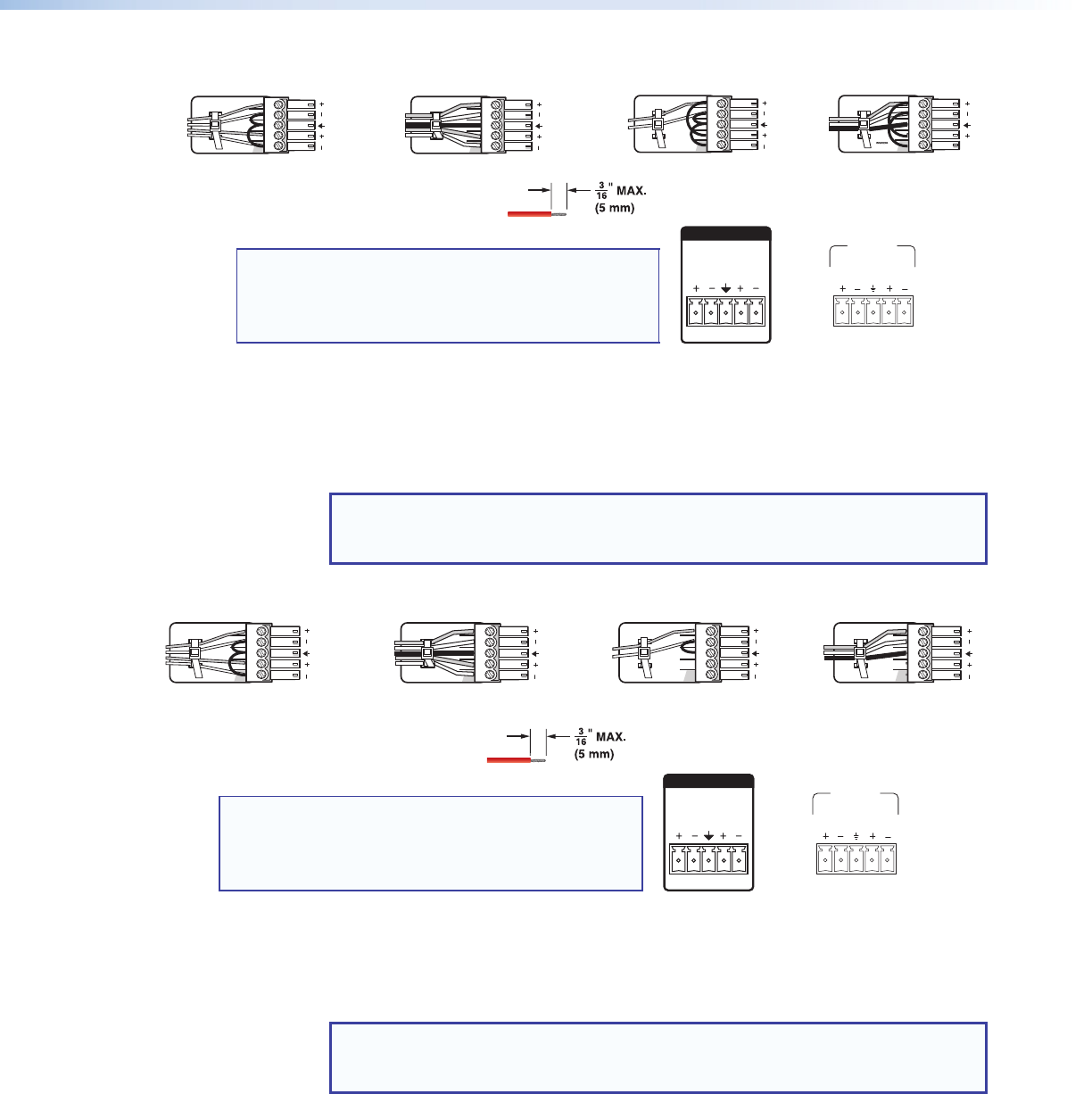 $\frac{3}{16}$" MAX.
(5 mm)

$\frac{3}{16}$" MAX.
(5 mm)