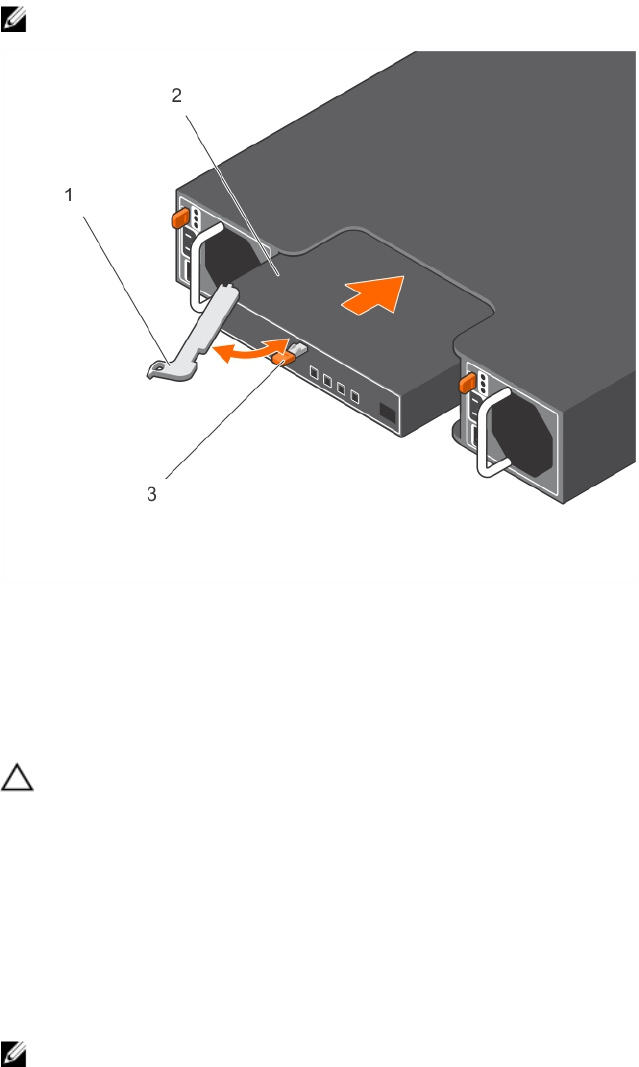 2

1

3