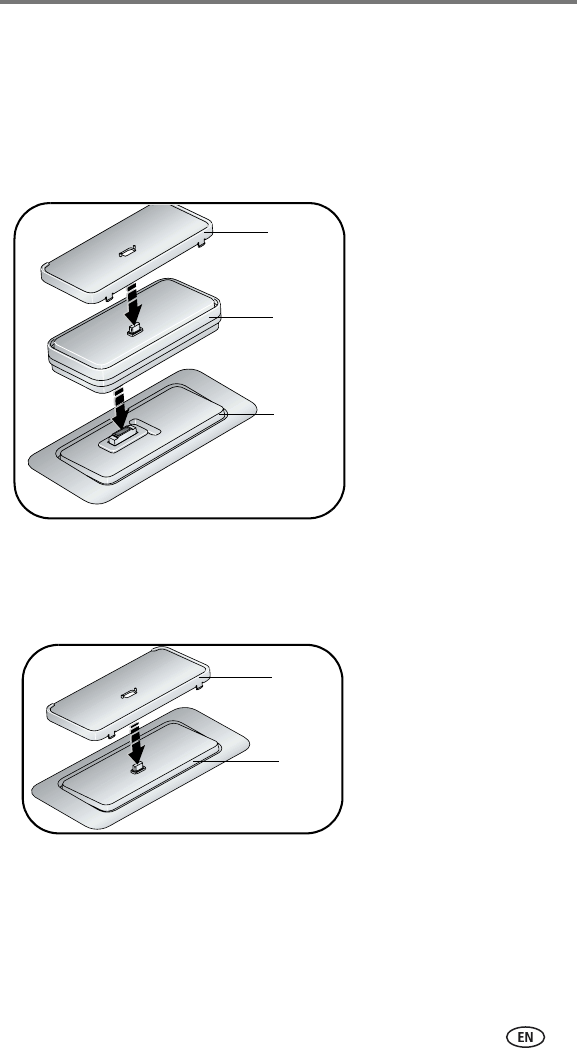 EN