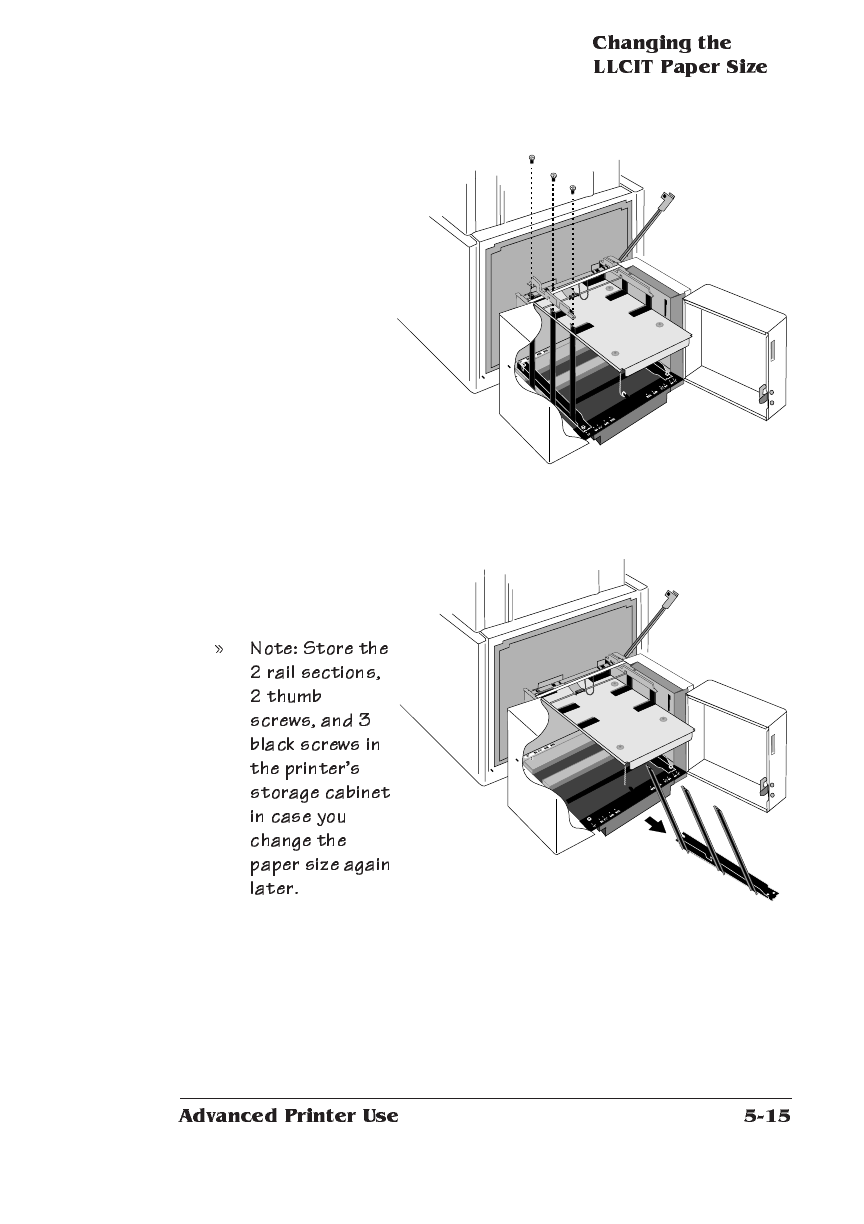 Changing the LLCIT Paper Size

» Note: Store the 2 rail sections, 2 thumb screws, and 3 black screws in the printer's storage cabinet in case you change the paper size again later.

Advanced Printer Use

5-15